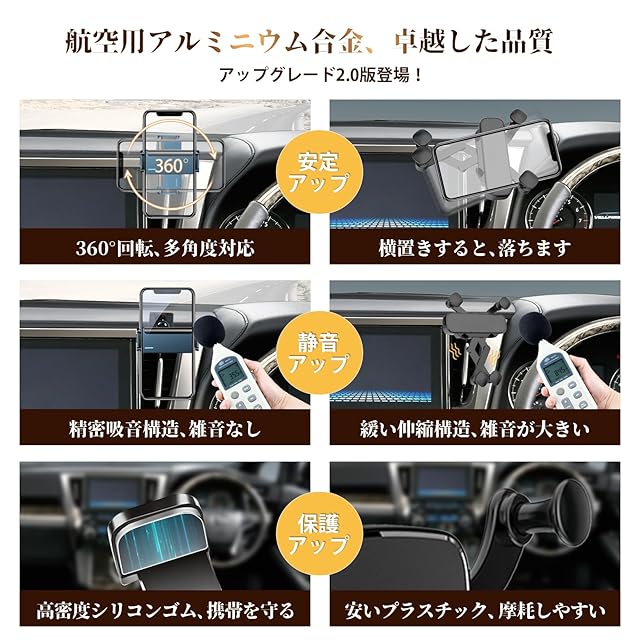 航空用アルミニウム合金、卓越した品質

アップグレード2.0版登場！

360°

安定アップ

360°回転、多角度対応

横置きすると、落ちます

静音アップ

精密吸音構造、雑音なし

緩い伸縮構造、雑音が大きい

保護アップ

高密度シリコンゴム、携帯を守る

安いプラスチック、摩耗しやすい