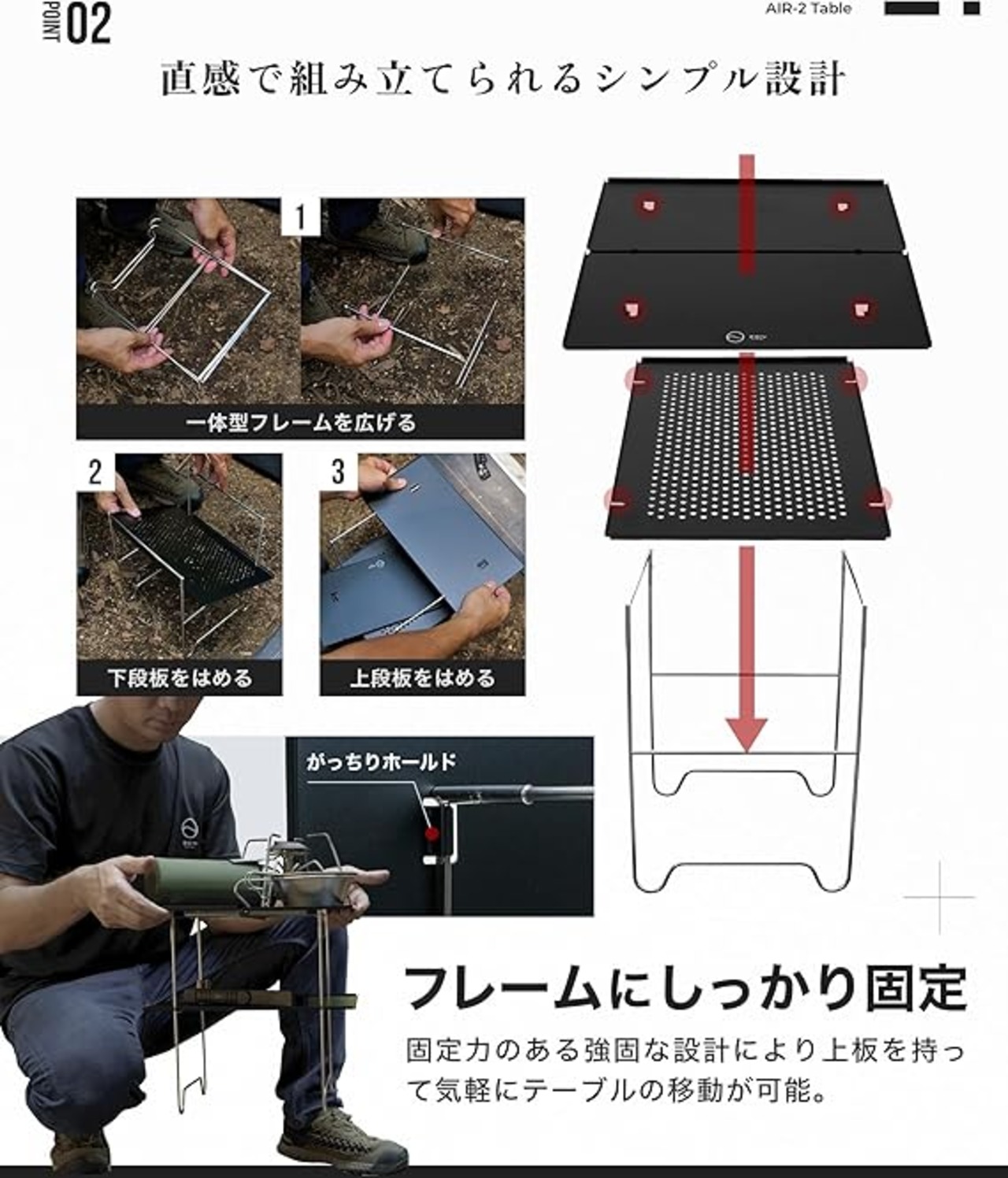 POINT 02

AIR-2 Table

直感で組み立てられるシンプル設計

1

一体型フレームを広げる

2

下段板をはめる

3

上段板をはめる

がっちりホールド

フレームにしっかり固定

固定力のある強固な設計により上板を持って気軽にテーブルの移動が可能。