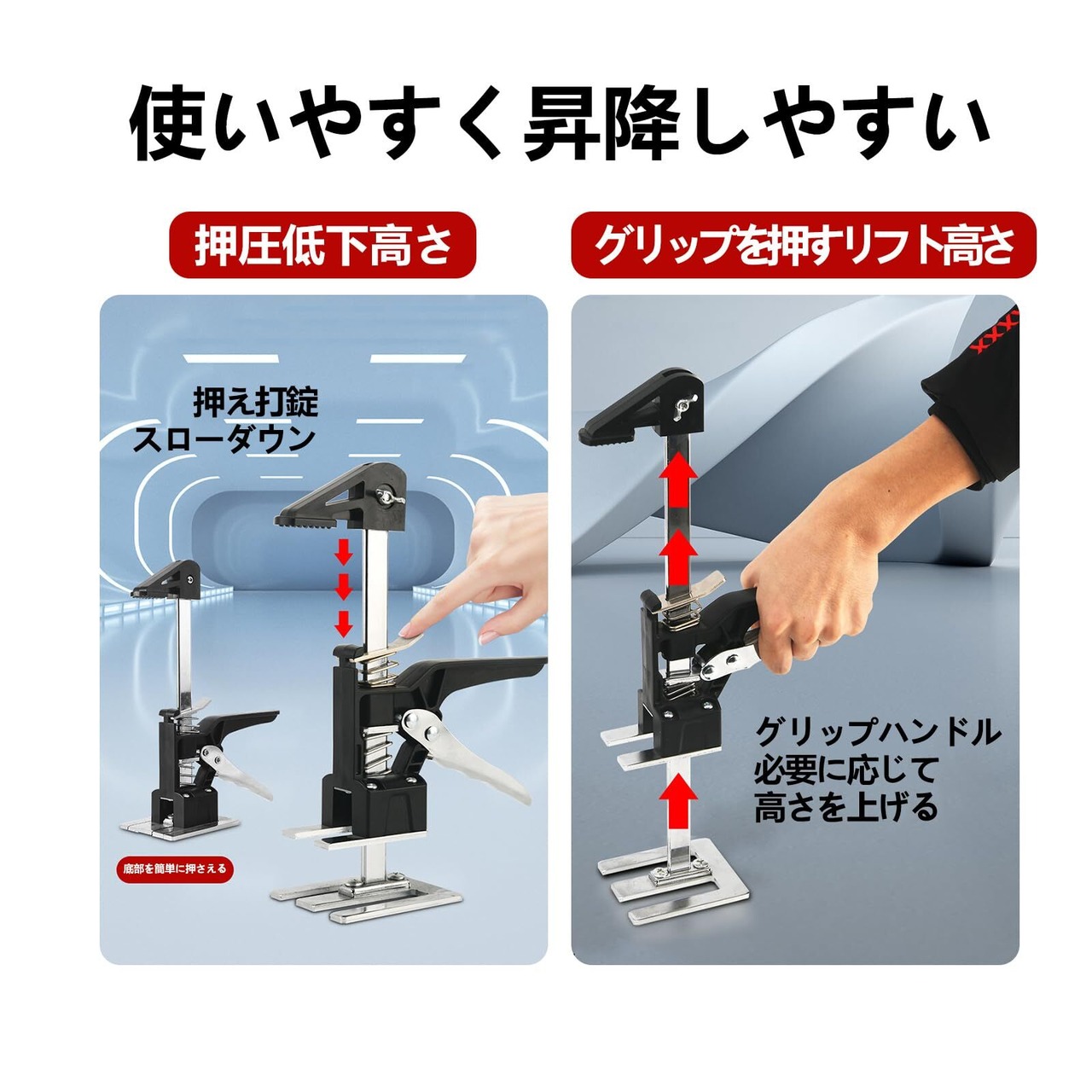 使いやすく昇降しやすい

押圧低下高さ

押え打錠
スローダウン

底部を簡単に押さえる

グリップを押すリフト高さ

グリップハンドル
必要に応じて
高さを上げる