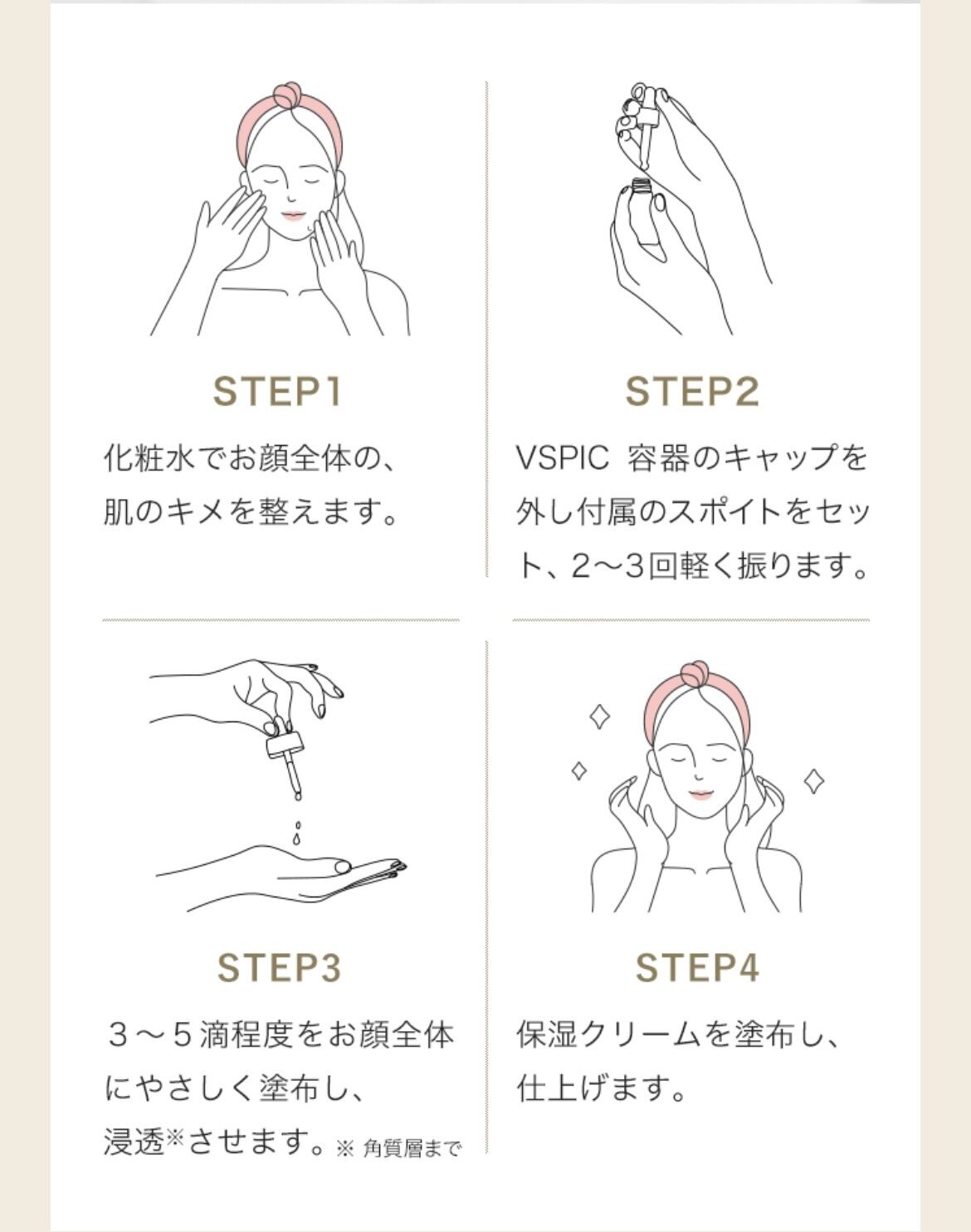 STEP1

化粧水でお顔全体の、肌のキメを整えます。

STEP2

VSPIC 容器のキャップを外し付属のスポイトをセット、2〜3回軽く振ります。

STEP3

３〜５滴程度をお顔全体にやさしく塗布し、浸透※させます。※ 角質層まで

STEP4

保湿クリームを塗布し、仕上げます。