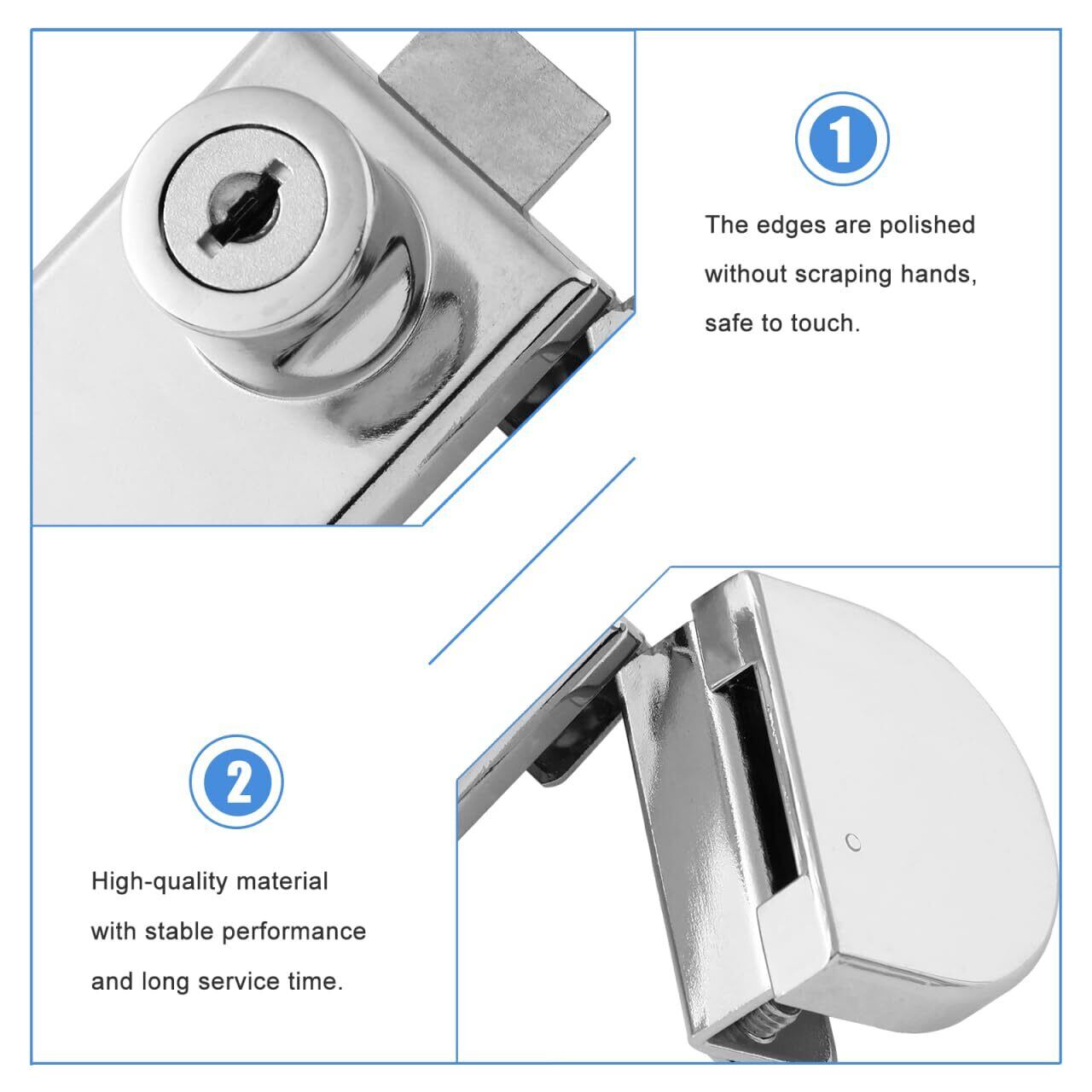 1

The edges are polished without scraping hands, safe to touch.

2

High-quality material with stable performance and long service time.