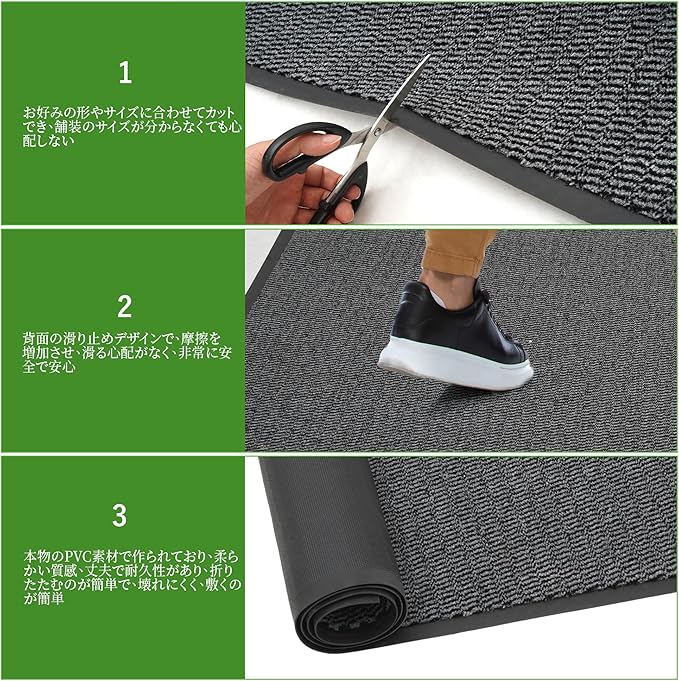 1

お好みの形やサイズに合わせてカットでき、舗装のサイズが分からなくても心配しない

2

背面の滑り止めデザインで、摩擦を増加させ、滑る心配がなく、非常に安全で安心

3

本物のPVC素材で作られており、柔らかい質感、丈夫で耐久性があり、折りたたむのが簡単で、壊れにくく、敷くのが簡単