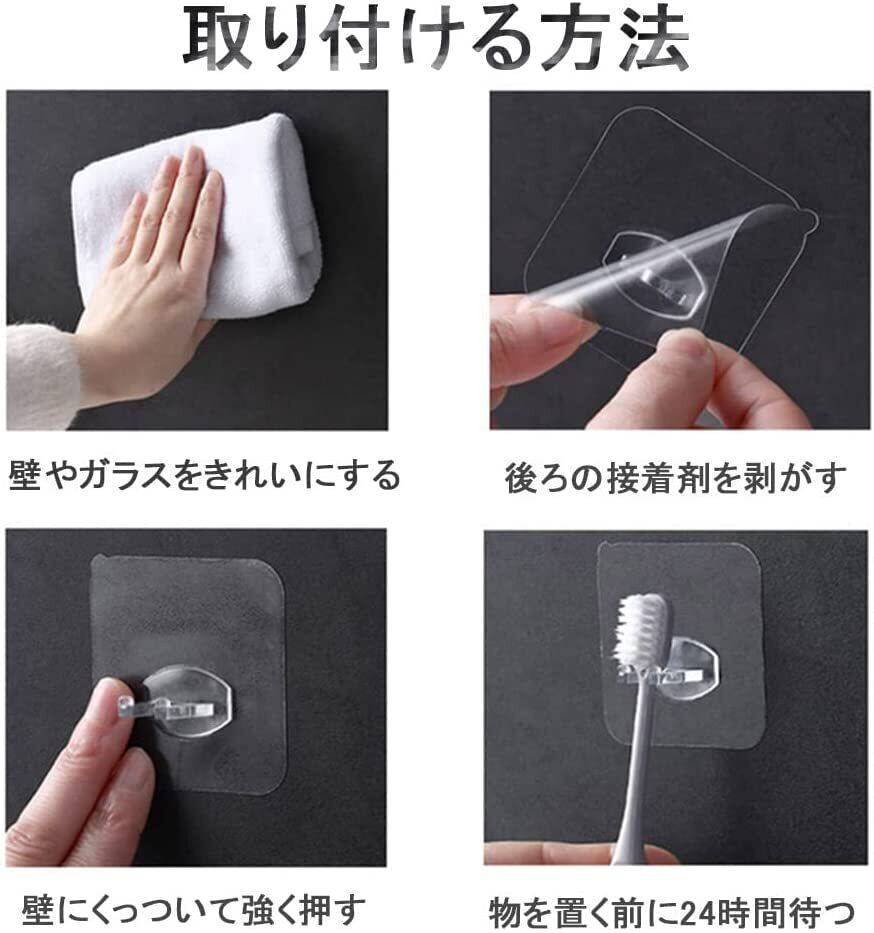 取り付ける方法

壁やガラスをきれいにする

後ろの接着剤を剥がす

壁にくっついて強く押す

物を置く前に24時間待つ