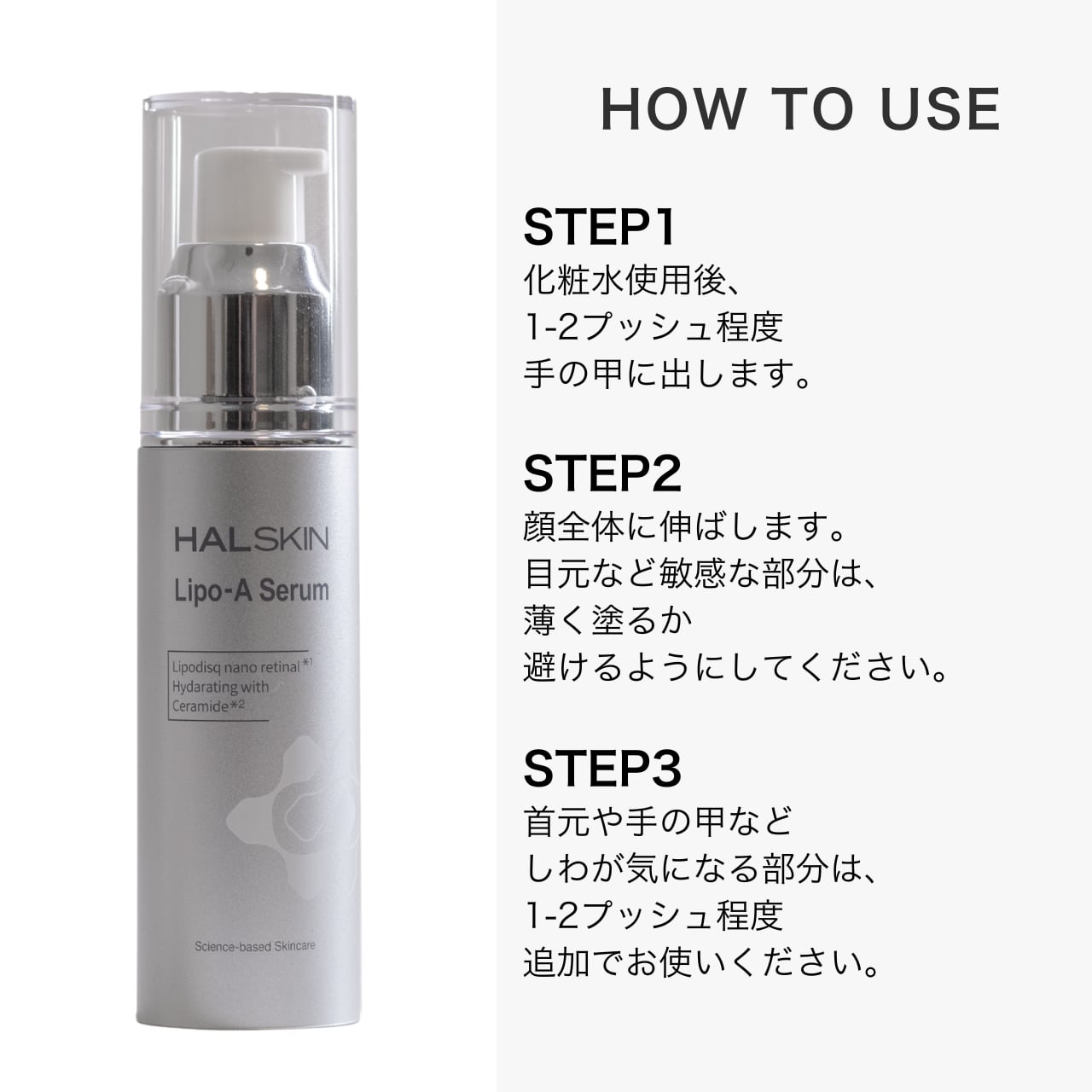 HALSKIN
Lipo-A Serum

Lipodisq nano retinal*1
Hydarating with
Ceramide*2

Science-based Skincare

HOW TO USE

STEP1
化粧水使用後、
1-2プッシュ程度
手の甲に出します。

STEP2
顔全体に伸ばします。
目元など敏感な部分は、
薄く塗るか
避けるようにしてください。

STEP3
首元や手の甲など
しわが気になる部分は、
1-2プッシュ程度
追加でお使いください。