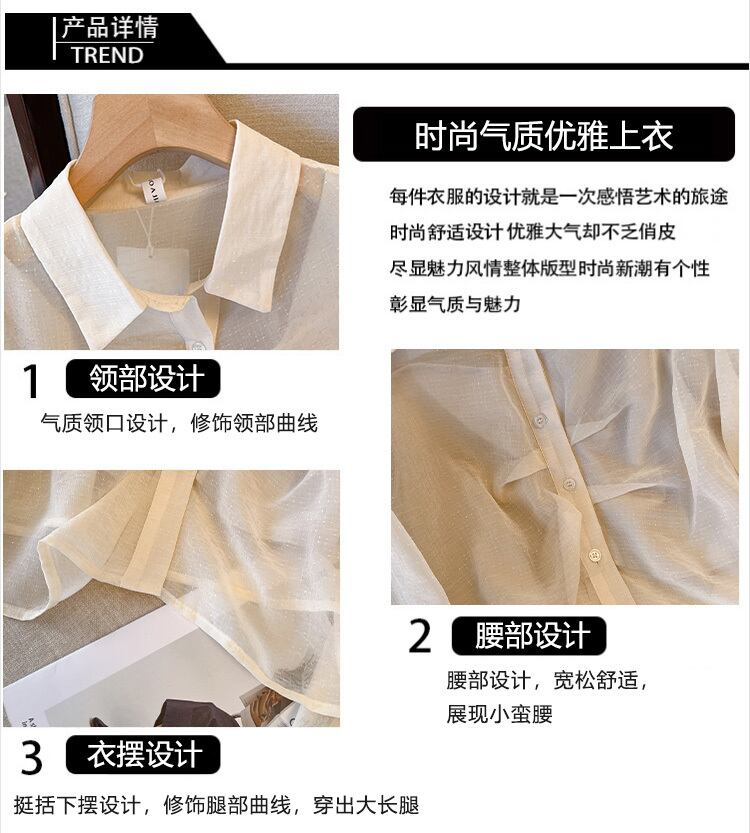 产品详情
TREND

时尚气质优雅上衣

每件衣服的设计就是一次感悟艺术的旅途
时尚舒适设计 优雅大气却不乏俏皮
尽显魅力风情整体版型时尚新潮有个性
彰显气质与魅力

1 领部设计
气质领口设计，修饰领部曲线

2 腰部设计
腰部设计，宽松舒适，
展现小蛮腰

3 衣摆设计
挺括下摆设计，修饰腿部曲线，穿出大长腿