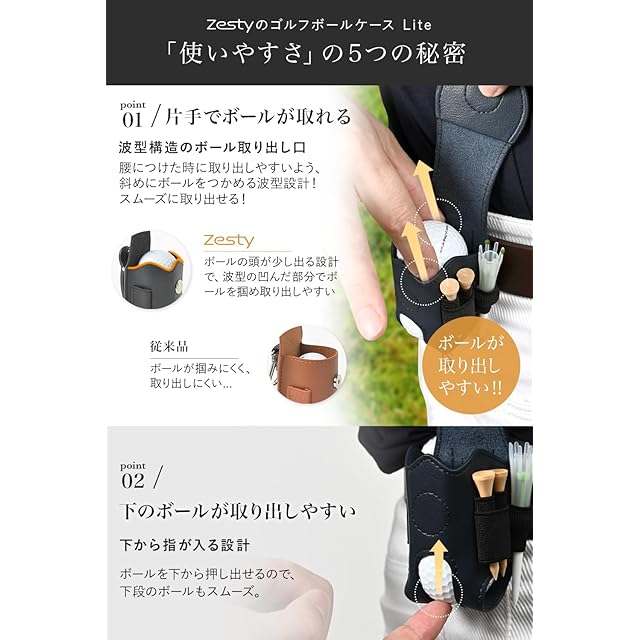 Zestyのゴルフボールケース Lite
「使いやすさ」の5つの秘密

point 01 / 片手でボールが取れる

波型構造のボール取り出し口

腰につけた時に取り出しやすいよう、斜めにボールをつかめる波型設計！スムーズに取り出せる！

Zesty
ボールの頭が少し出る設計で、波型の凹んだ部分でボールを掴め取り出しやすい

従来品
ボールが掴みにくく、取り出しにくい…

ボールが取り出しやすい!!

point 02 /

下のボールが取り出しやすい

下から指が入る設計

ボールを下から押し出せるので、下段のボールもスムーズ。