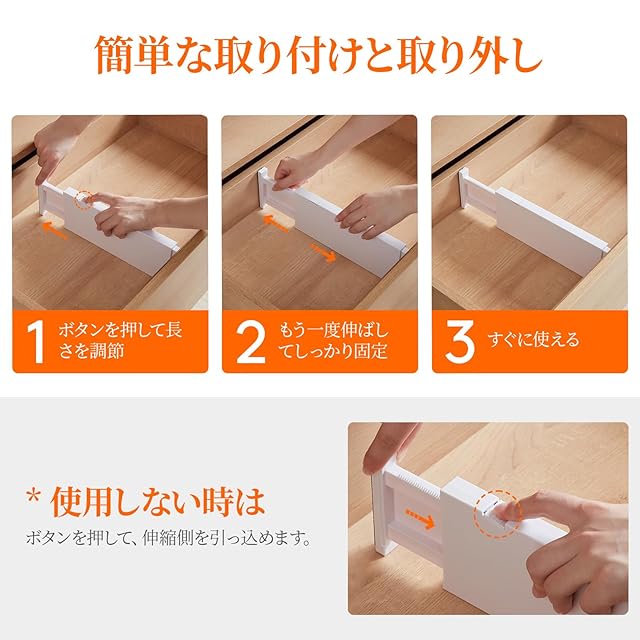 簡単な取り付けと取り外し

1 ボタンを押して長さを調節

2 もう一度伸ばしてしっかり固定

3 すぐに使える

* 使用しない時は

ボタンを押して、伸縮側を引っ込めます。