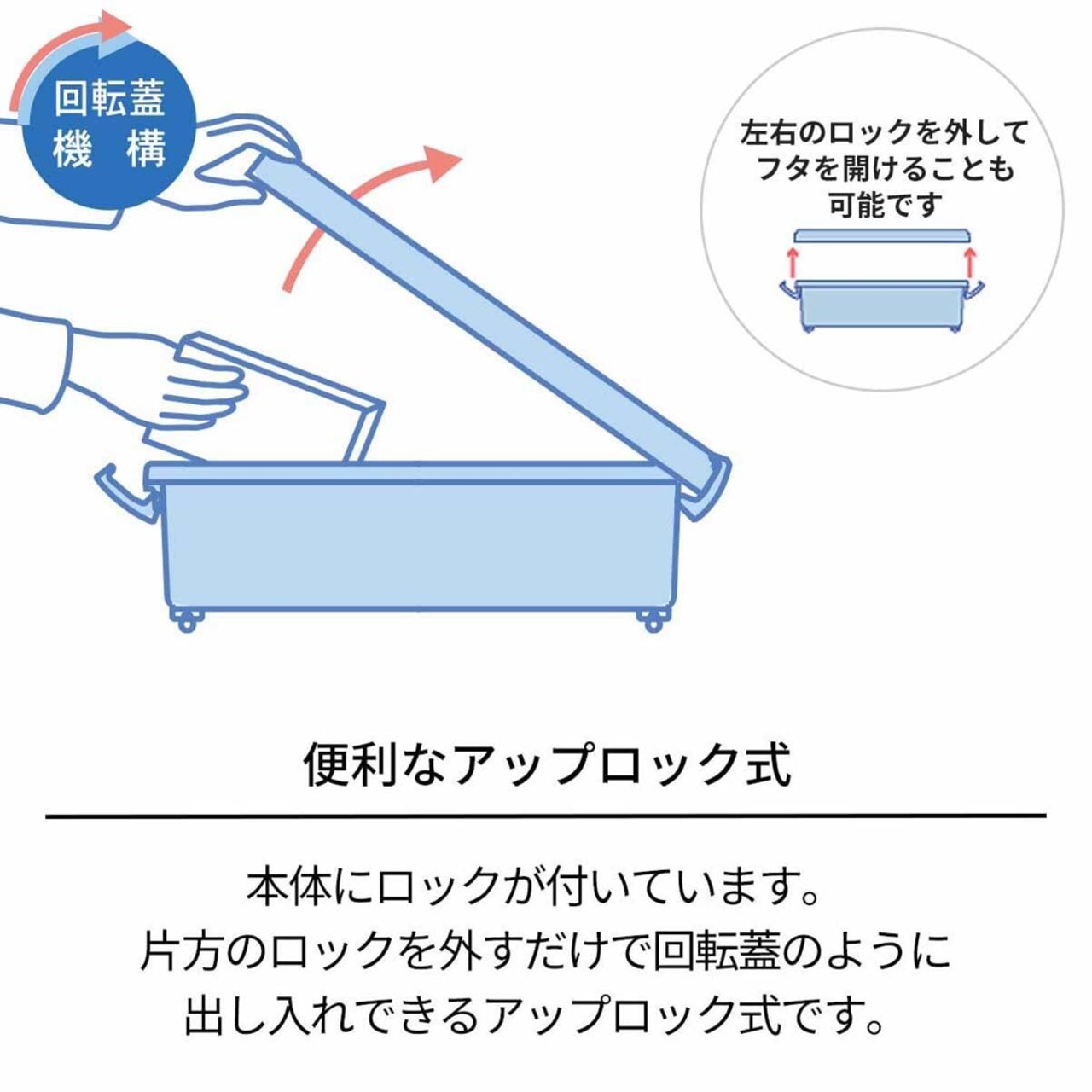 回転蓋
機　構

左右のロックを外して
フタを開けることも
可能です

便利なアップロック式

本体にロックが付いています。
片方のロックを外すだけで回転蓋のように
出し入れできるアップロック式です。