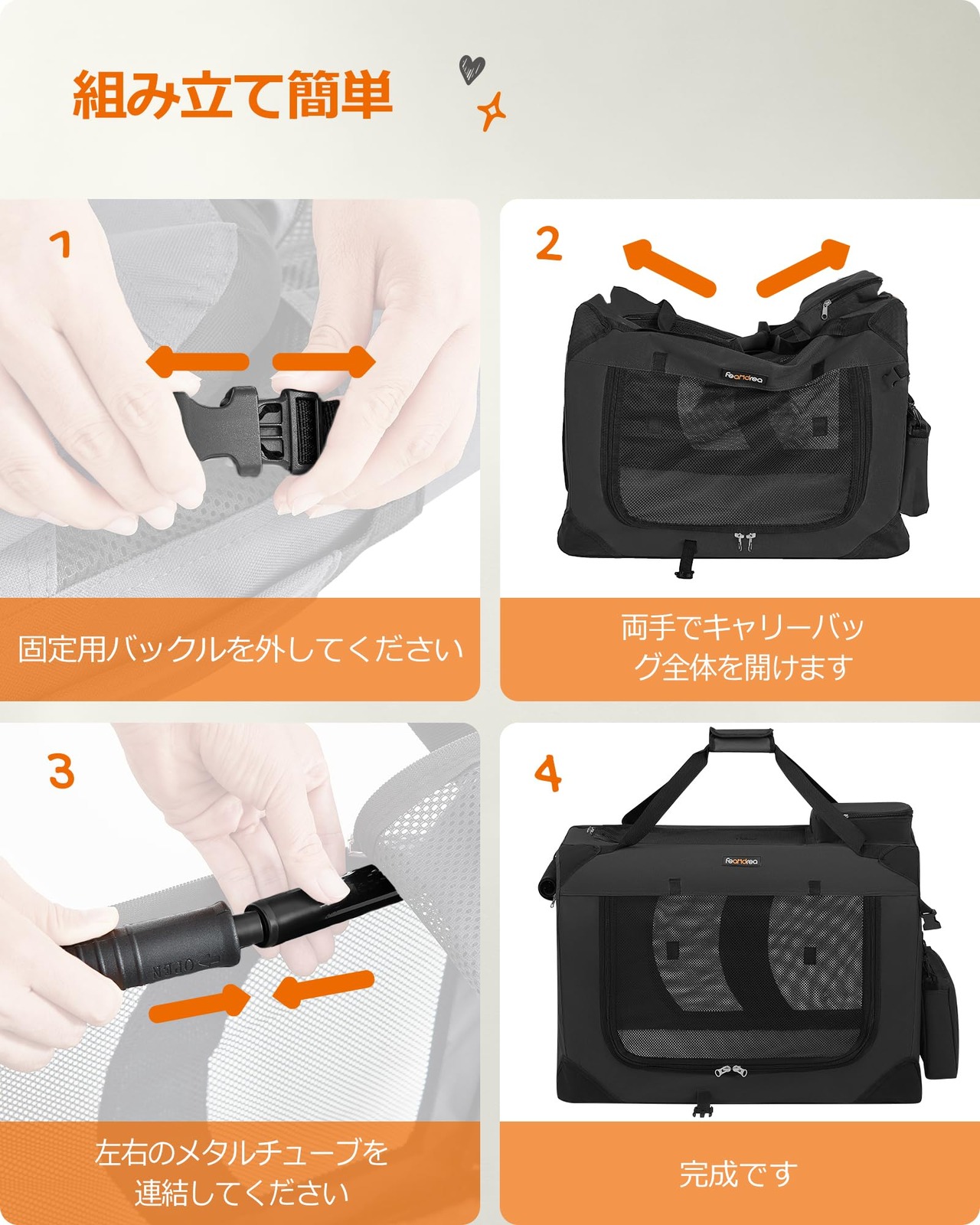 組み立て簡単

1

固定用バックルを外してください

2

Feandrea

両手でキャリーバッグ全体を開けます

3

OPEN

左右のメタルチューブを連結してください

4

Feandrea

完成です