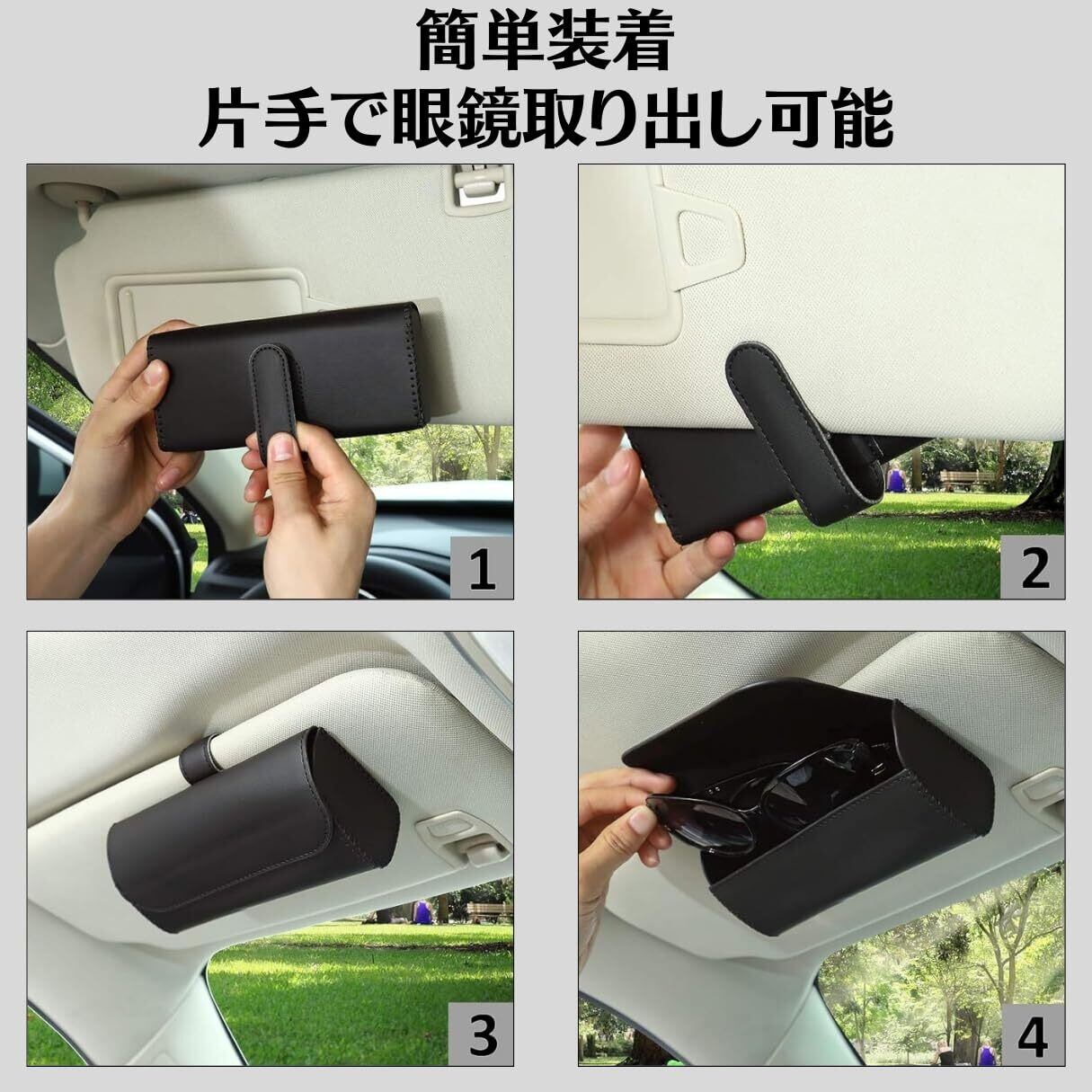 簡単装着
片手で眼鏡取り出し可能

1

2

3

4