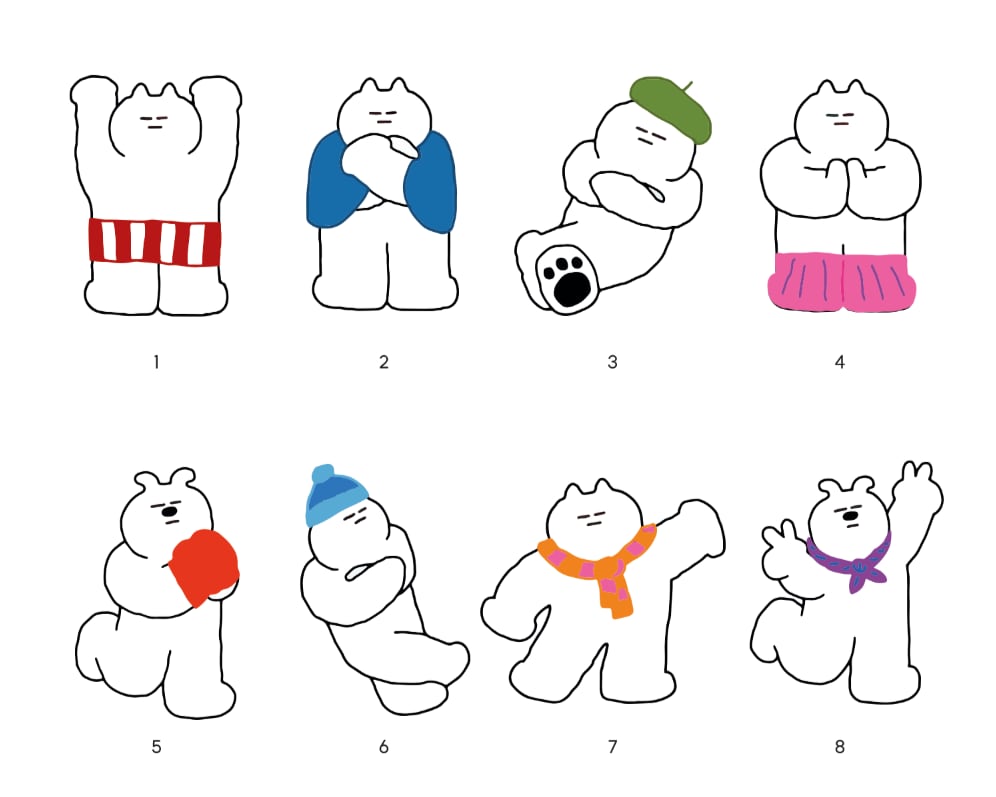 1 2 3 4

5 6 7 8