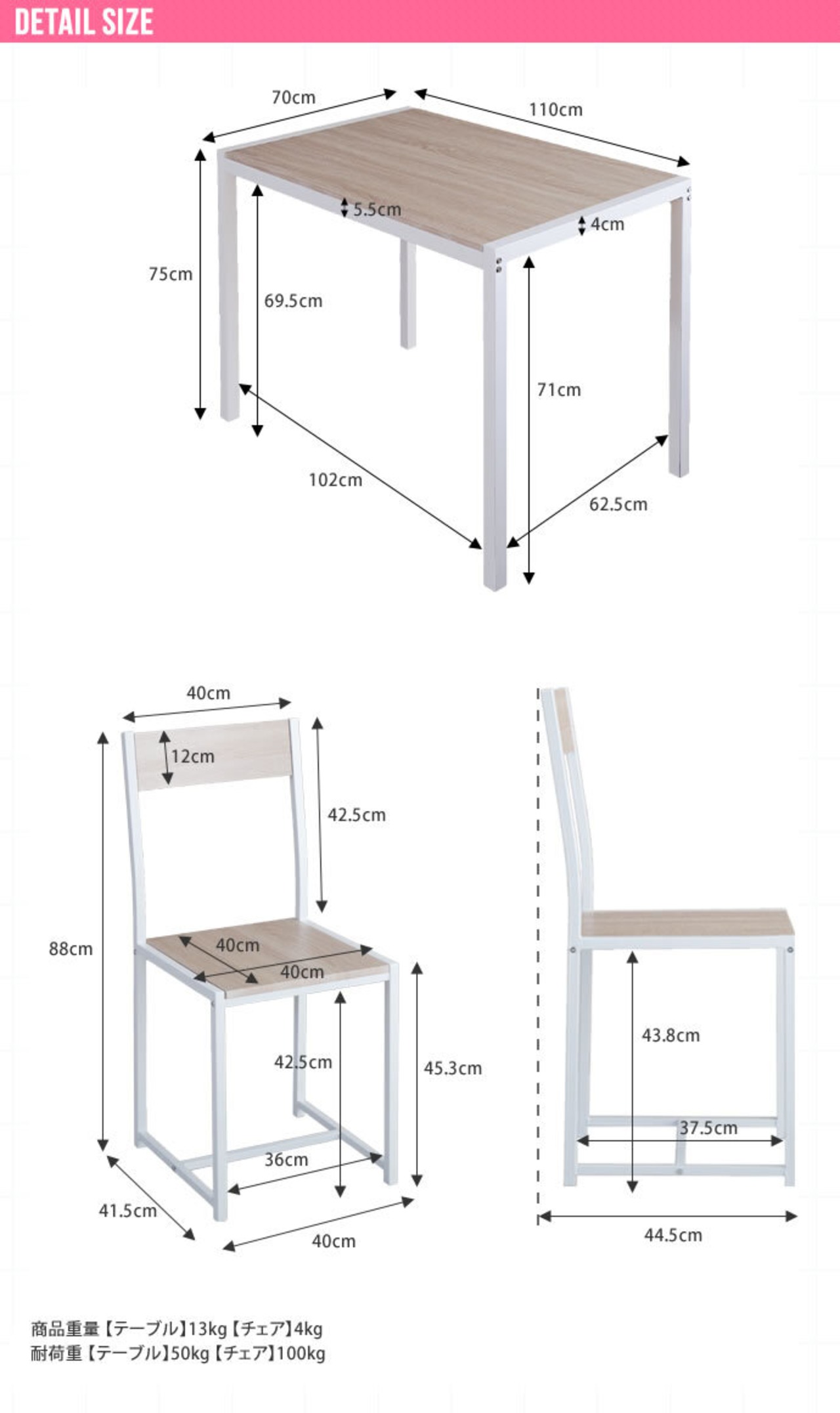 DETAIL SIZE

70cm
110cm
5.5cm
4cm
75cm
69.5cm
71cm
102cm
62.5cm

40cm
12cm
42.5cm
88cm
40cm
40cm
42.5cm
45.3cm
36cm
41.5cm
40cm

43.8cm
37.5cm
44.5cm

商品重量【テーブル】13kg【チェア】4kg
耐荷重【テーブル】50kg【チェア】100kg