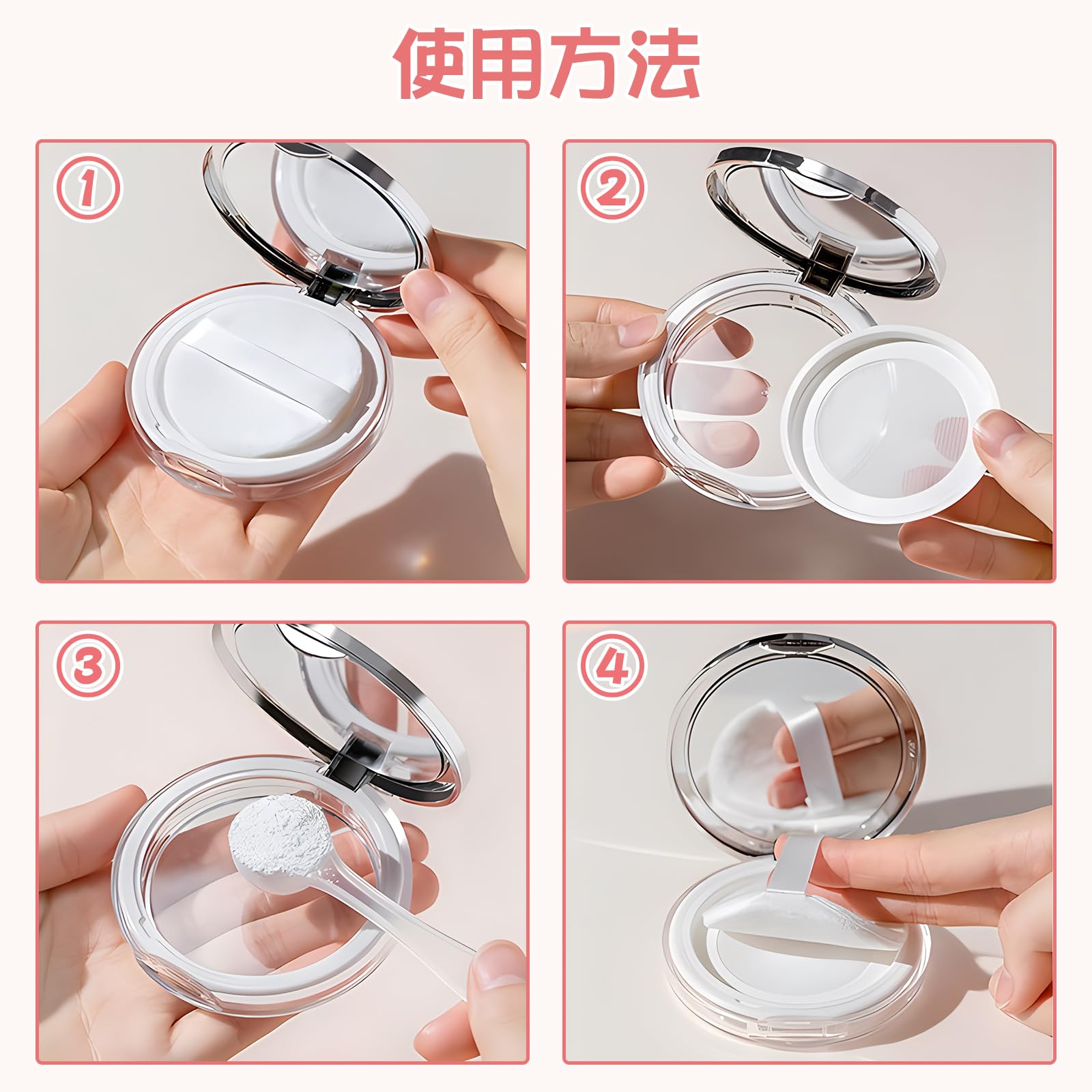 使用方法

1

2

3

4