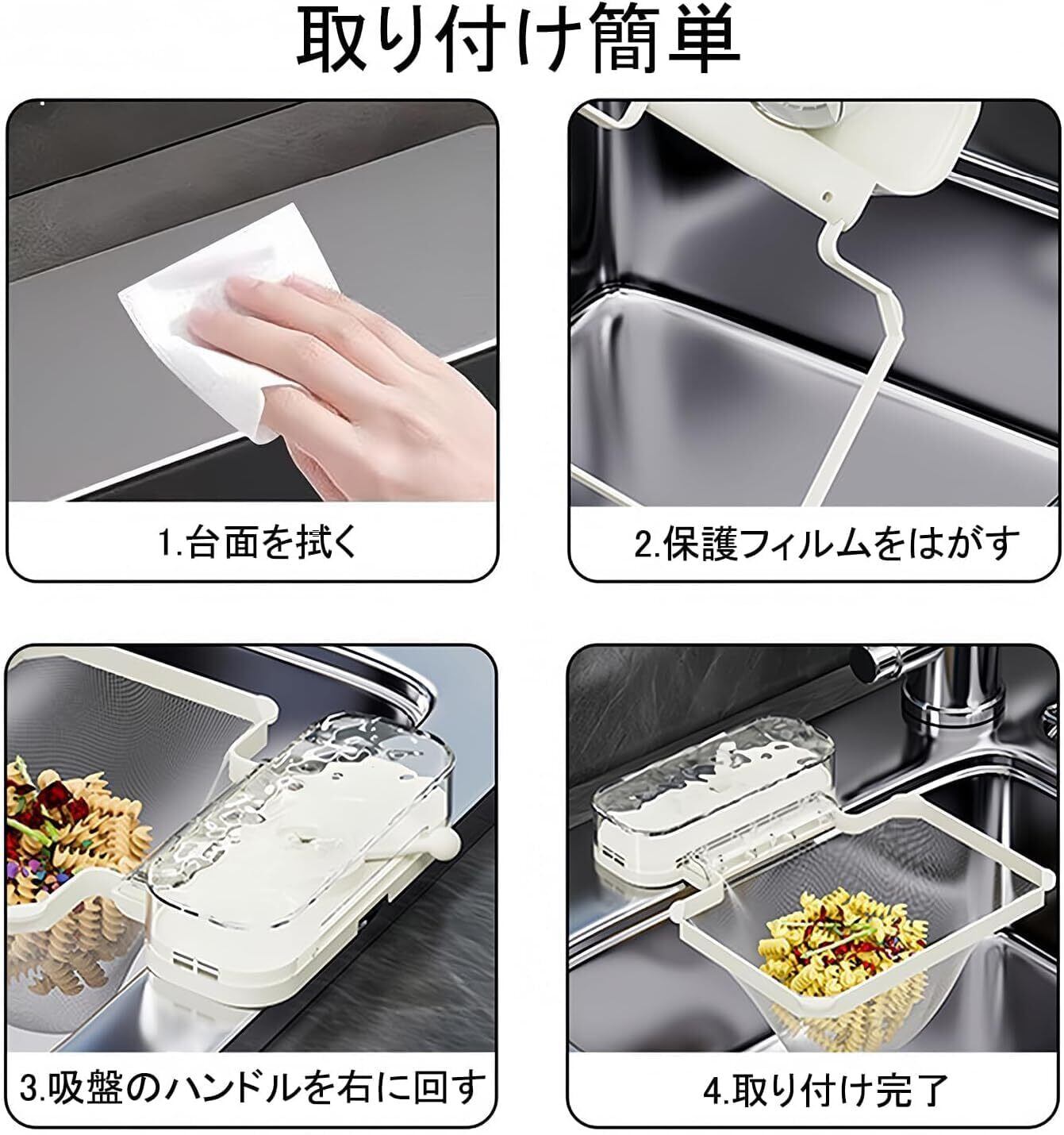 取り付け簡単

1.台面を拭く

2.保護フィルムをはがす

3.吸盤のハンドルを右に回す

4.取り付け完了