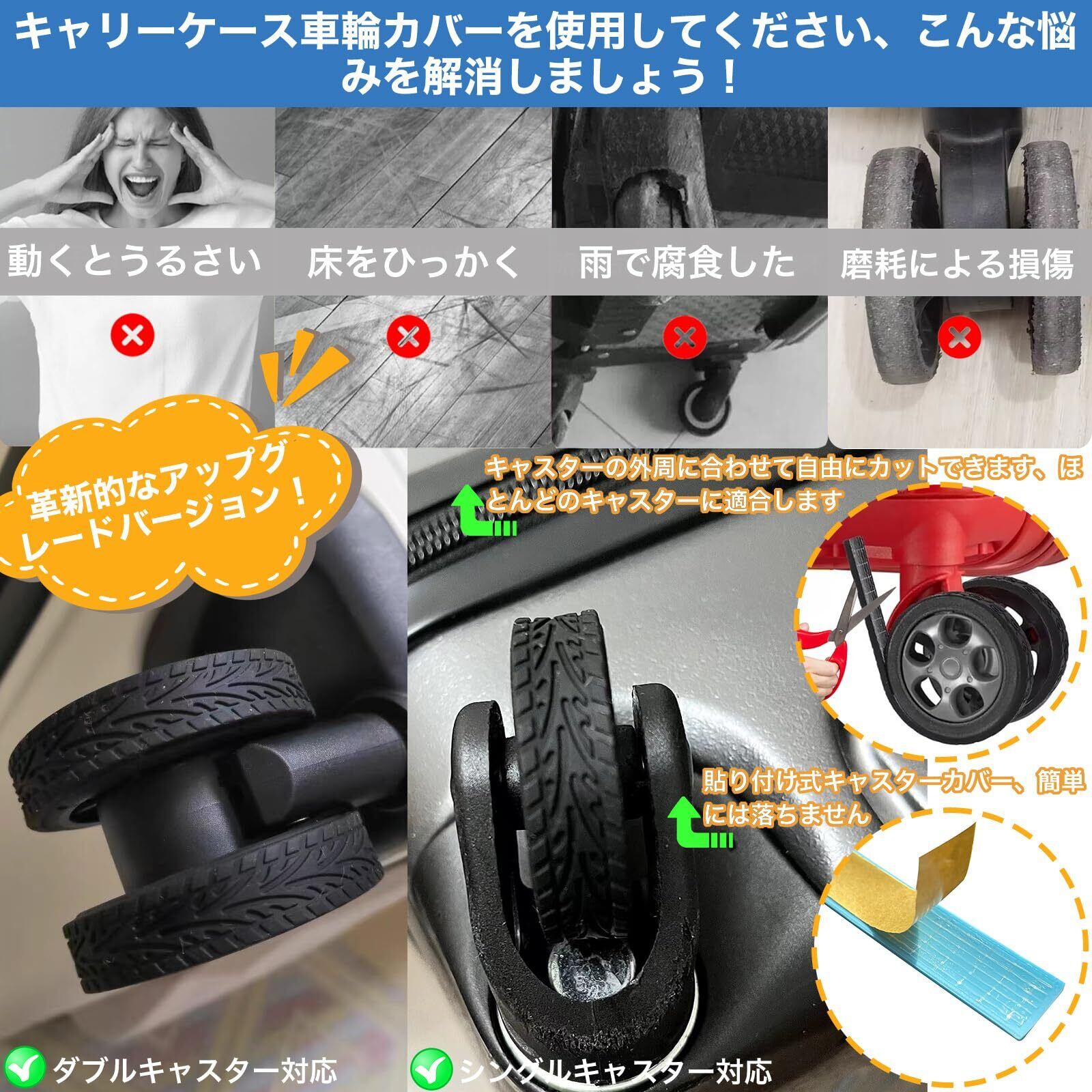 キャリーケース車輪カバーを使用してください、こんな悩みを解消しましょう！

動くとうるさい

床をひっかく

雨で腐食した

磨耗による損傷

革新的なアップグレードバージョン！

キャスターの外周に合わせて自由にカットできます、ほとんどのキャスターに適合します

貼り付け式キャスターカバー、簡単には落ちません

ダブルキャスター対応

シングルキャスター対応