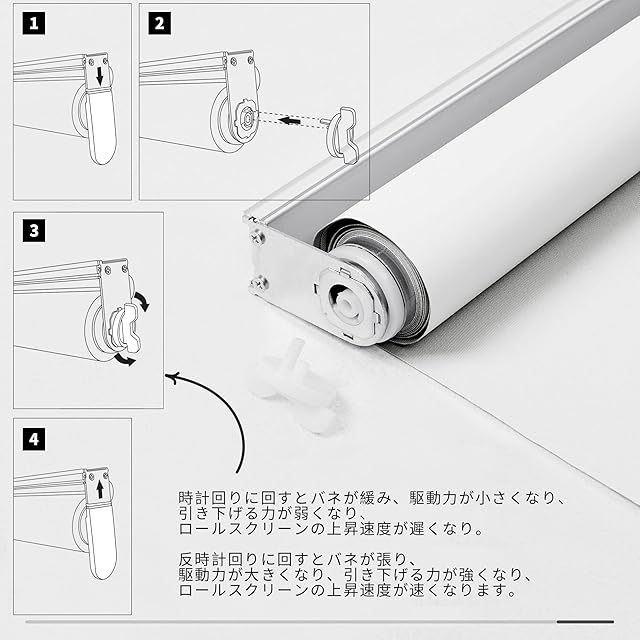 1

2

3

4

時計回りに回すとバネが緩み、駆動力が小さくなり、引き下げる力が弱くなり、ロールスクリーンの上昇速度が遅くなり。

反時計回りに回すとバネが張り、駆動力が大きくなり、引き下げる力が強くなり、ロールスクリーンの上昇速度が速くなります。