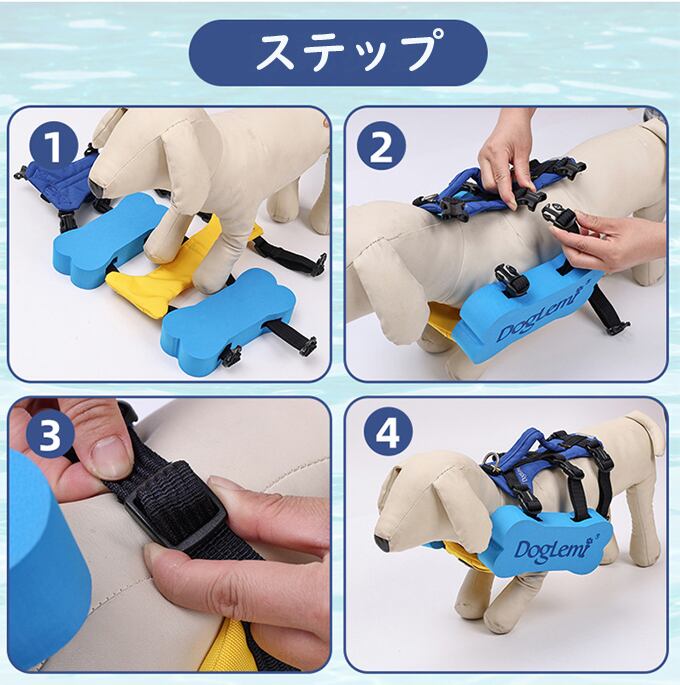 ステップ

1

2

DogLemi

3

4

DogLemi