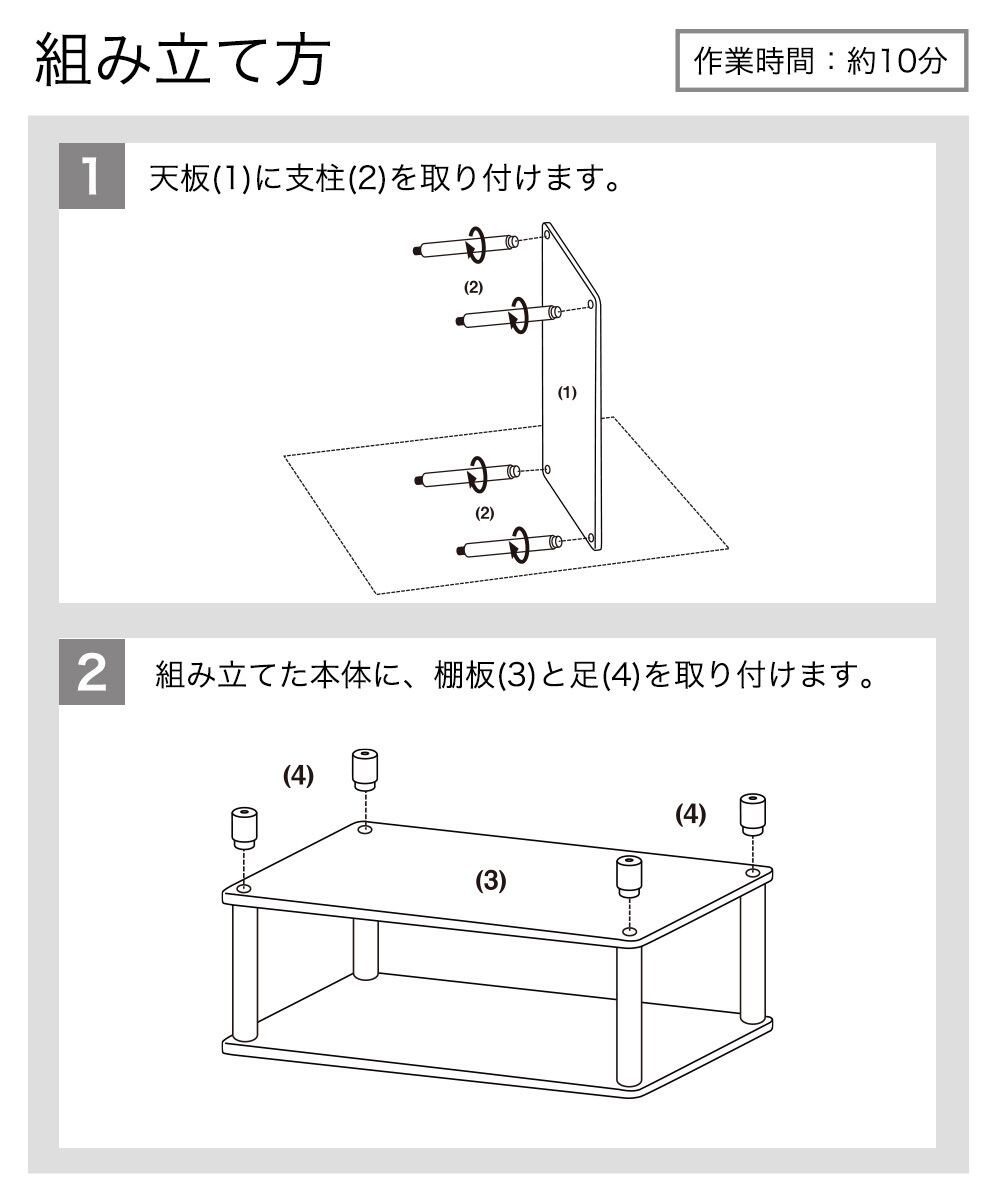 組み立て方

作業時間：約10分

1 天板(1)に支柱(2)を取り付けます。

(2)

(1)

(2)

2 組み立てた本体に、棚板(3)と足(4)を取り付けます。

(4)

(4)

(3)