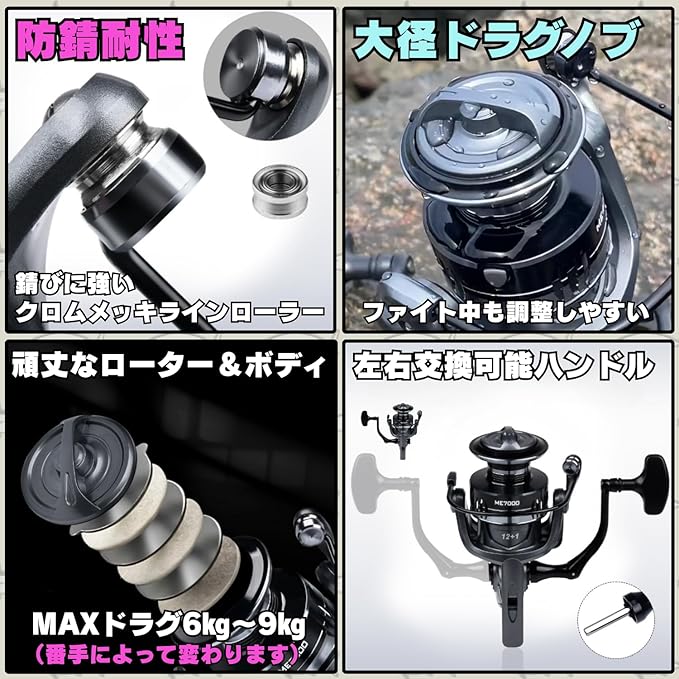 防錆耐性

錆びに強い
クロムメッキラインローラー

大径ドラグノブ

ファイト中も調整しやすい

頑丈なローター＆ボディ

MAXドラグ6kg～9kg
（番手によって変わります）

左右交換可能ハンドル

ME7000

12+1