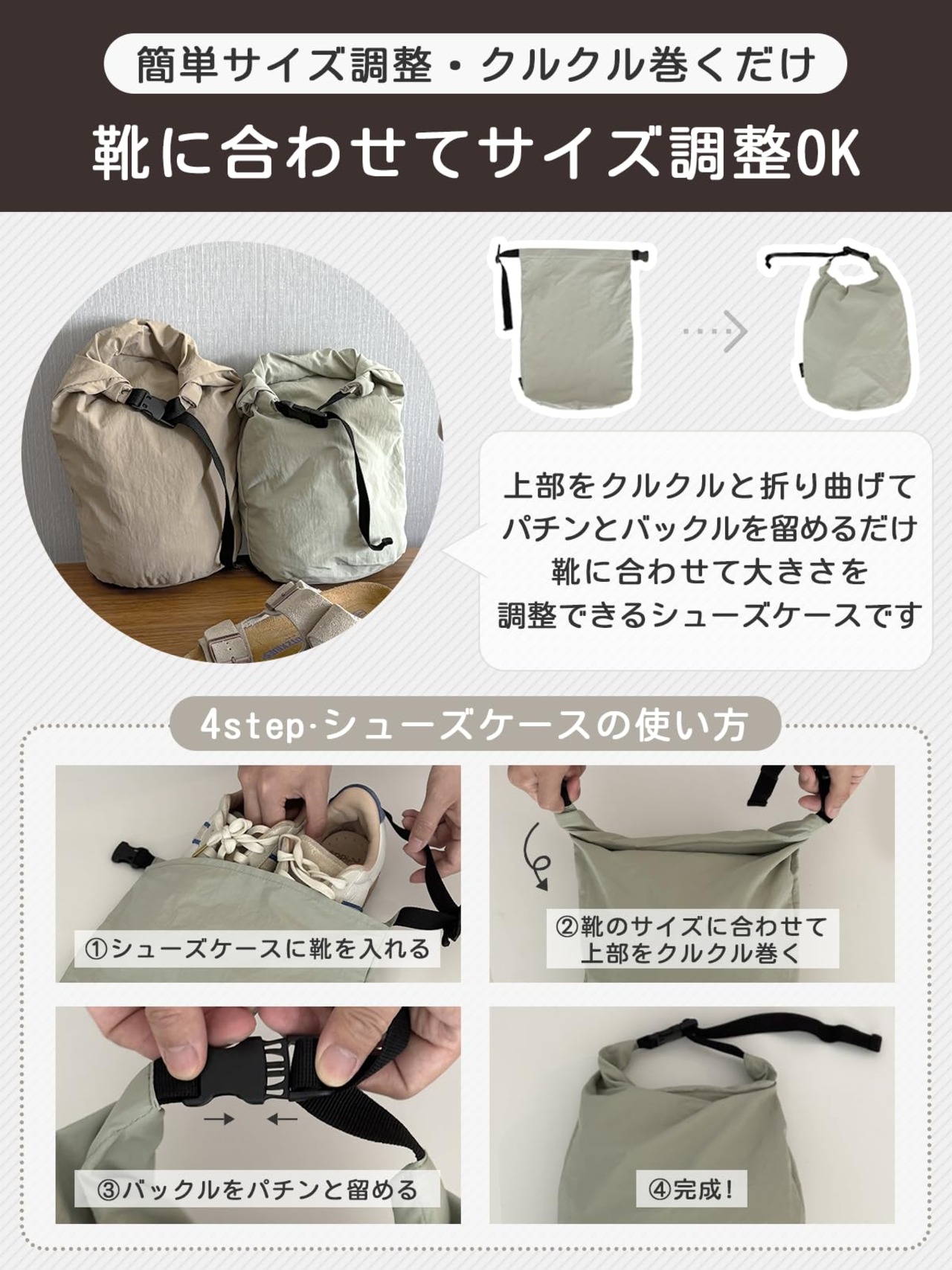 簡単サイズ調整・クルクル巻くだけ

靴に合わせてサイズ調整OK

上部をクルクルと折り曲げて
パチンとバックルを留めるだけ
靴に合わせて大きさを
調整できるシューズケースです

4step·シューズケースの使い方

①シューズケースに靴を入れる

②靴のサイズに合わせて
上部をクルクル巻く

③バックルをパチンと留める

④完成！