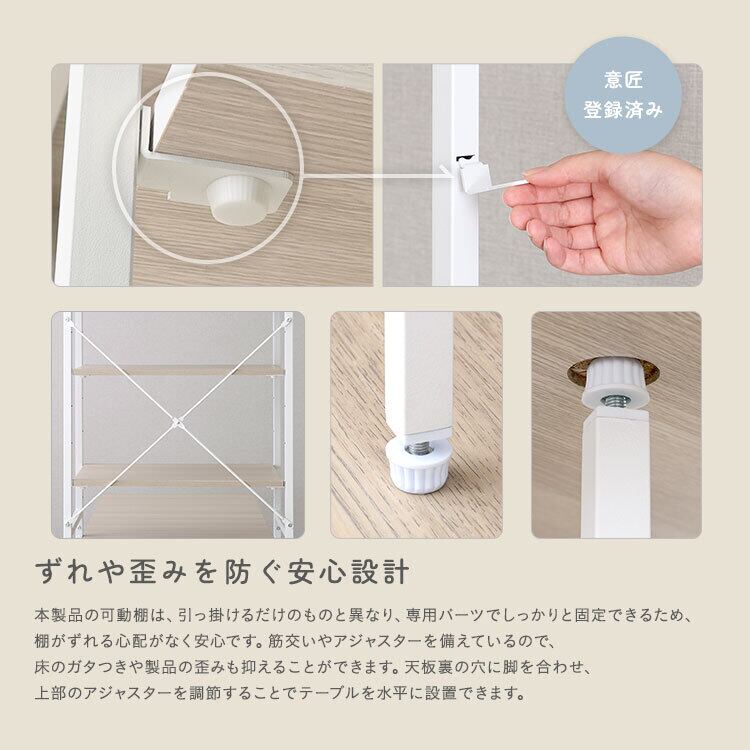 意匠
登録済み

ずれや歪みを防ぐ安心設計

本製品の可動棚は、引っ掛けるだけのものと異なり、専用パーツでしっかりと固定できるため、棚がずれる心配がなく安心です。筋交いやアジャスターを備えているので、床のガタつきや製品の歪みも抑えることができます。天板裏の穴に脚を合わせ、上部のアジャスターを調節することでテーブルを水平に設置できます。