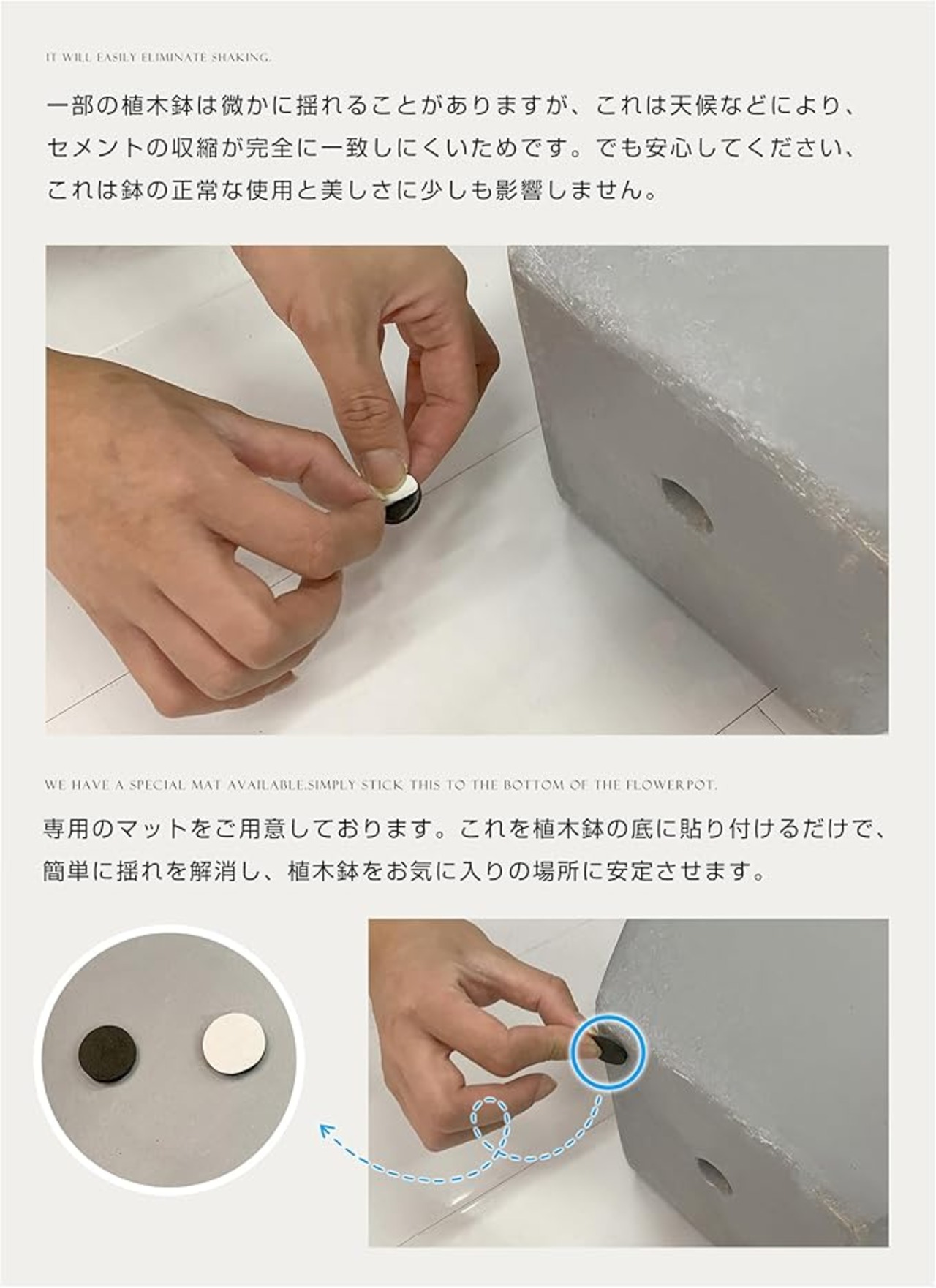 IT WILL EASILY ELIMINATE SHAKING.

一部の植木鉢は微かに揺れることがありますが、これは天候などにより、セメントの収縮が完全に一致しにくいためです。でも安心してください、これは鉢の正常な使用と美しさに少しも影響しません。

WE HAVE A SPECIAL MAT AVAILABLE.SIMPLY STICK THIS TO THE BOTTOM OF THE FLOWERPOT.

専用のマットをご用意しております。これを植木鉢の底に貼り付けるだけで、簡単に揺れを解消し、植木鉢をお気に入りの場所に安定させます。