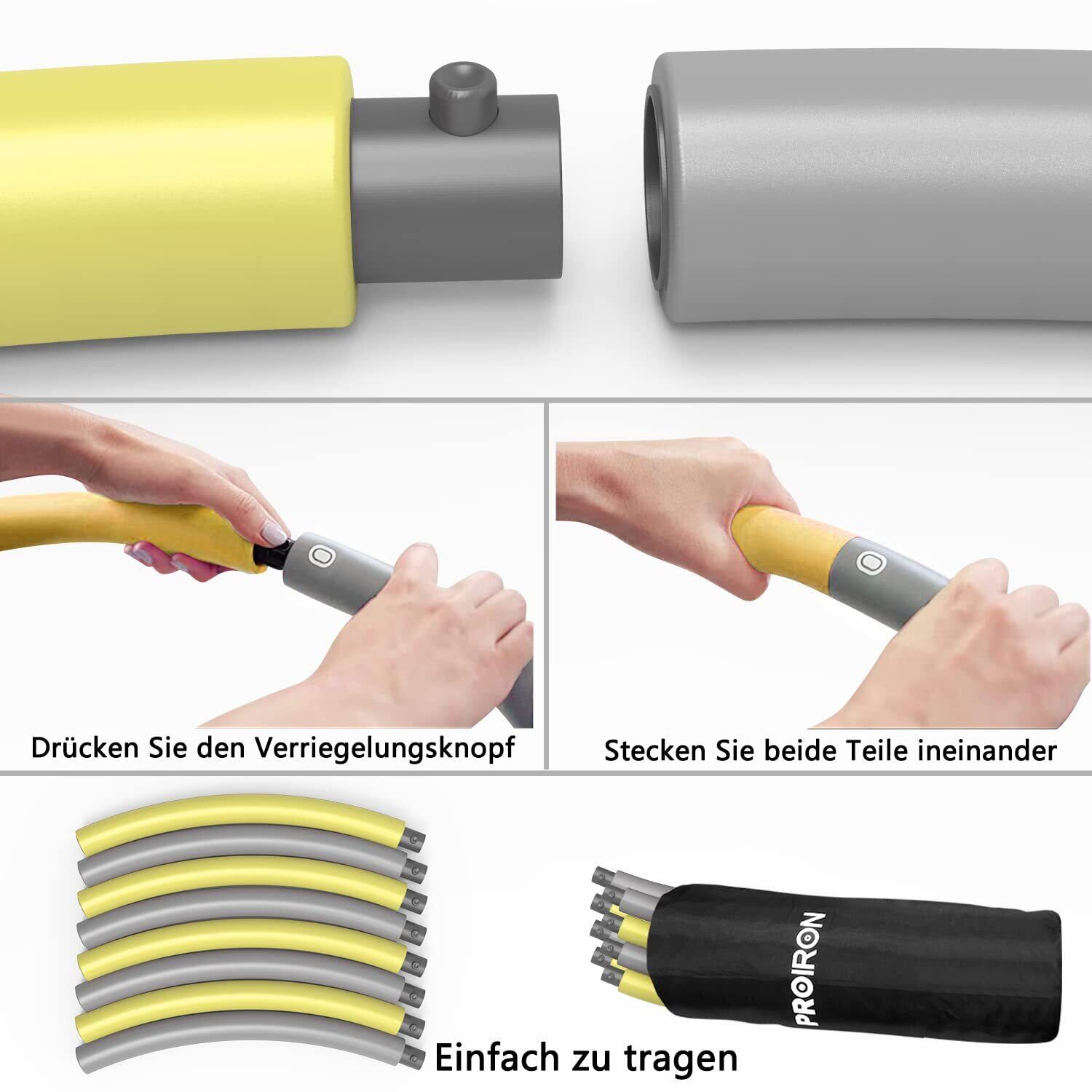 Drücken Sie den Verriegelungsknopf

Stecken Sie beide Teile ineinander

PROIRON

Einfach zu tragen