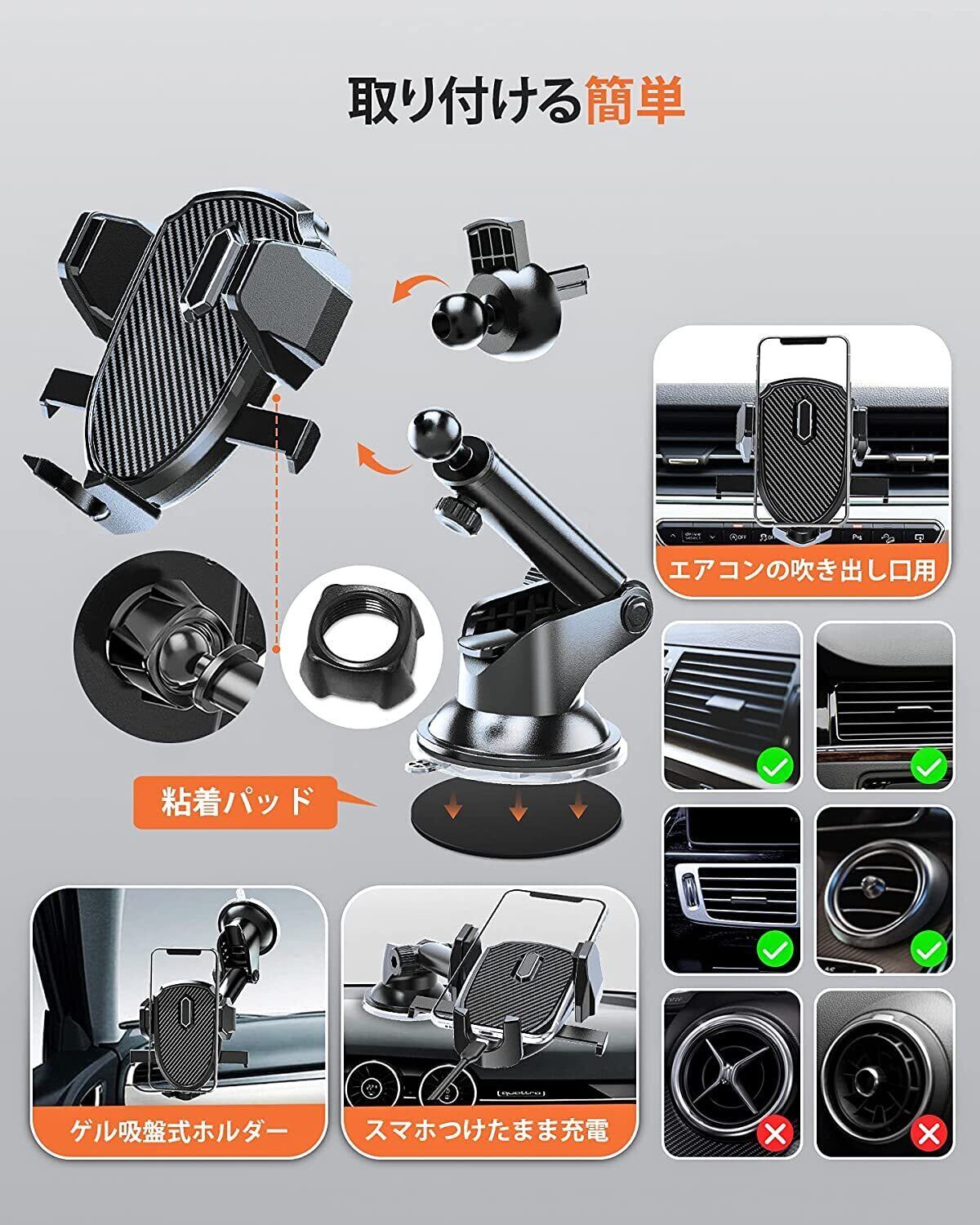 取り付ける簡単

エアコンの吹き出し口用

粘着パッド

ゲル吸盤式ホルダー

スマホつけたまま充電

quattro