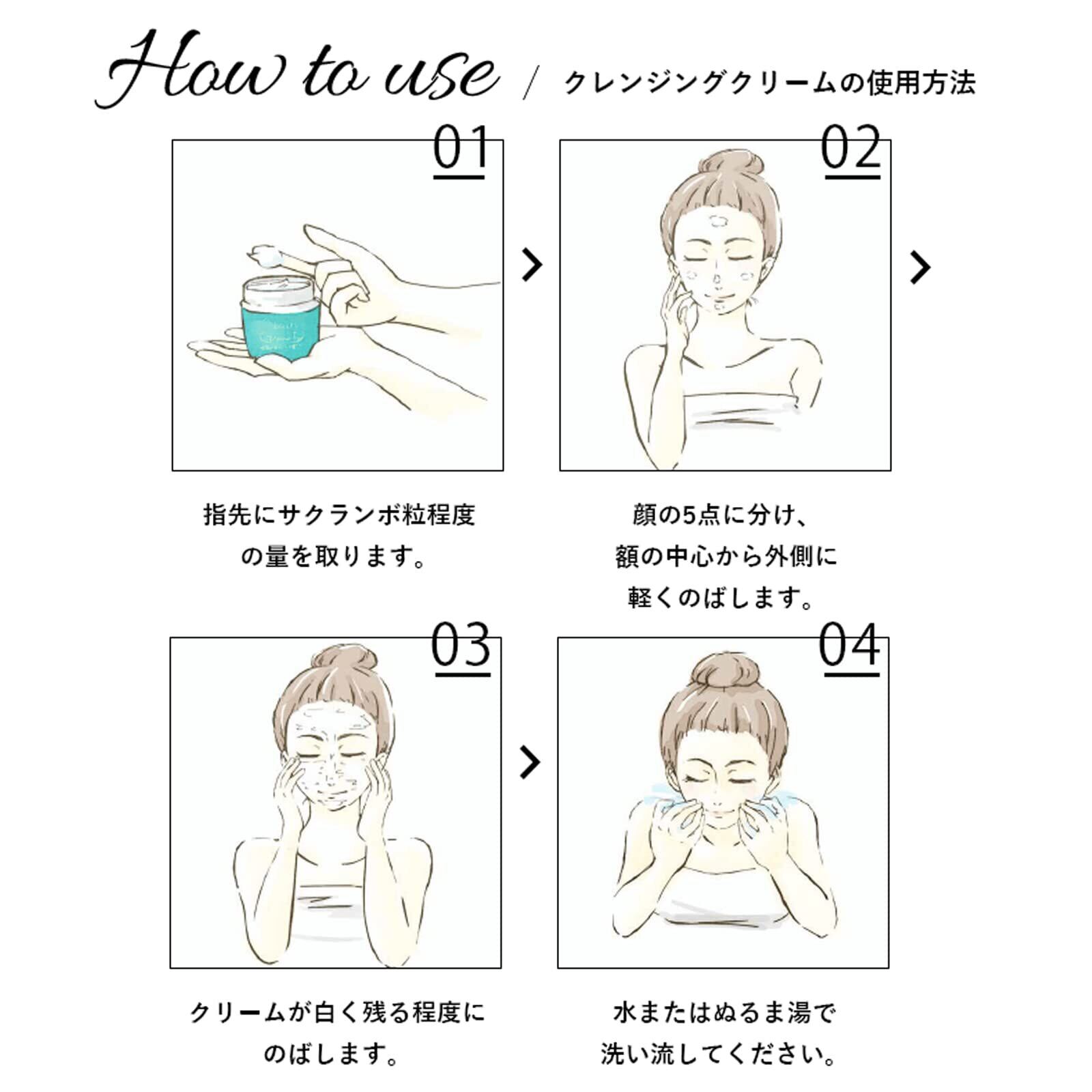 How to use / クレンジングクリームの使用方法

01

指先にサクランボ粒程度の量を取ります。

02

顔の5点に分け、額の中心から外側に軽くのばします。

03

クリームが白く残る程度にのばします。

04

水またはぬるま湯で洗い流してください。