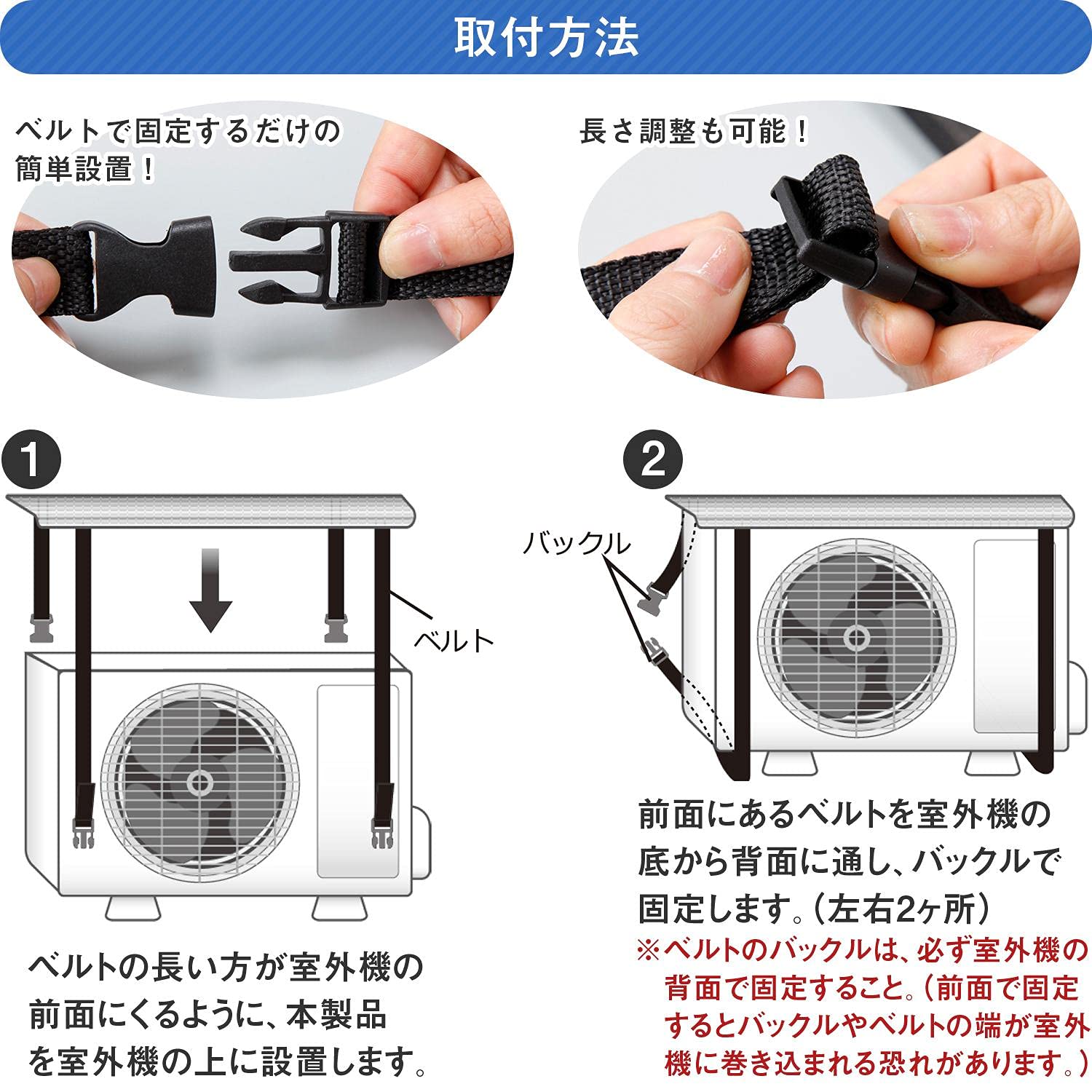 取付方法

ベルトで固定するだけの簡単設置！

長さ調整も可能！

1

ベルト

ベルトの長い方が室外機の前面にくるように、本製品を室外機の上に設置します。

2

バックル

前面にあるベルトを室外機の底から背面に通し、バックルで固定します。（左右2ヶ所）

※ベルトのバックルは、必ず室外機の背面で固定すること。（前面で固定するとバックルやベルトの端が室外機に巻き込まれる恐れがあります。）