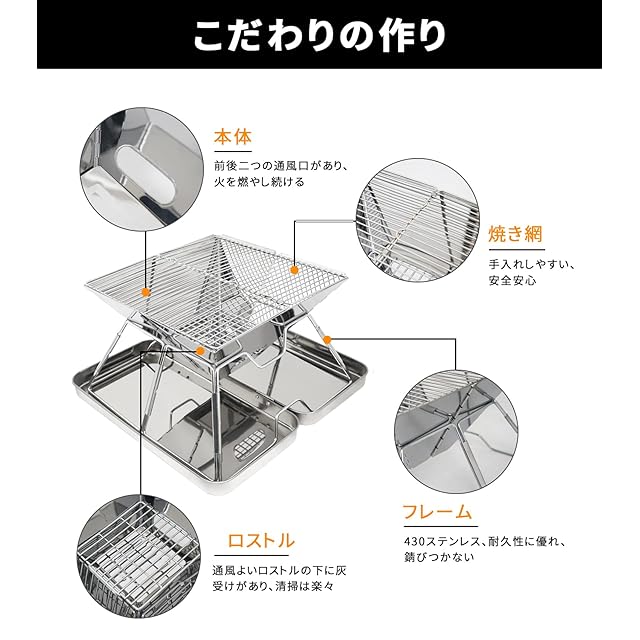 こだわりの作り

本体

前後二つの通風口があり、火を燃やし続ける

焼き網

手入れしやすい、安全安心

フレーム

430ステンレス、耐久性に優れ、錆びつかない

ロストル

通風よいロストルの下に灰受けがあり、清掃は楽々