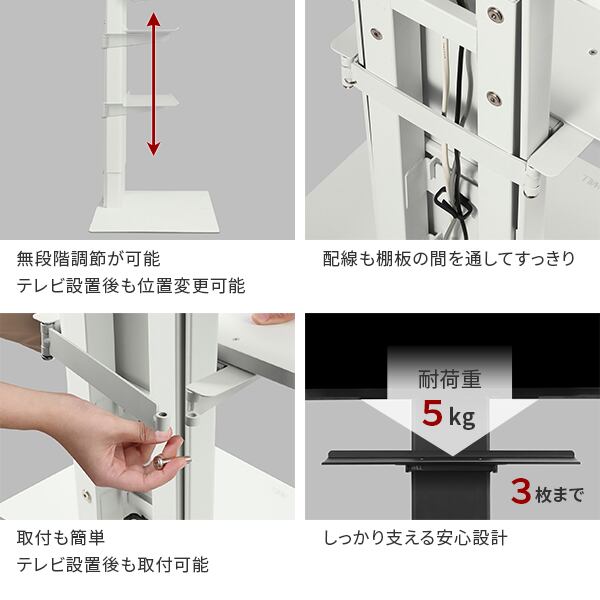 無段階調節が可能
テレビ設置後も位置変更可能

配線も棚板の間を通してすっきり

取付も簡単
テレビ設置後も取付可能

耐荷重
5kg

3枚まで

しっかり支える安心設計