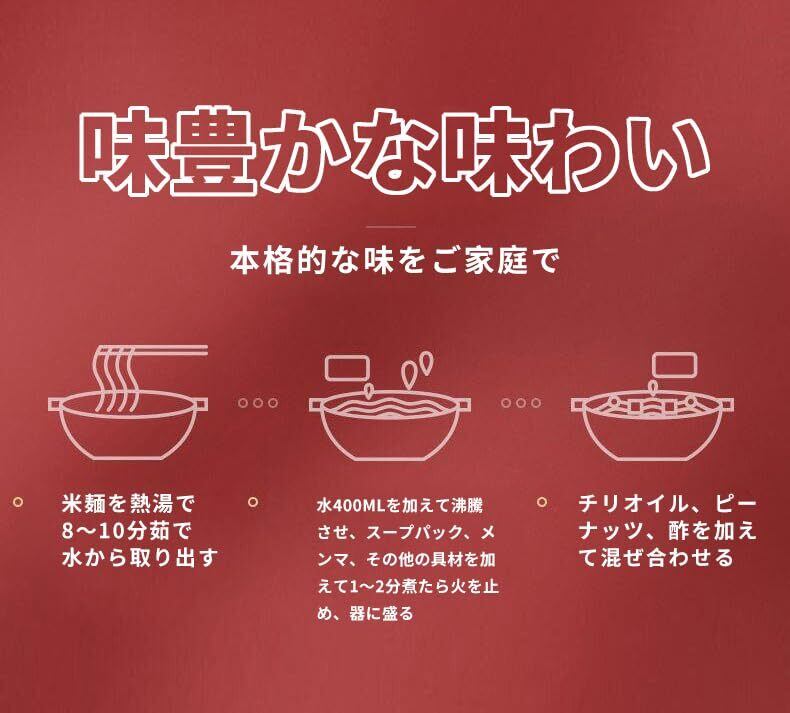 味豊かな味わい

本格的な味をご家庭で

米麺を熱湯で8～10分茹で水から取り出す

水400MLを加えて沸騰させ、スープパック、メンマ、その他の具材を加えて1～2分煮たら火を止め、器に盛る

チリオイル、ピーナッツ、酢を加えて混ぜ合わせる