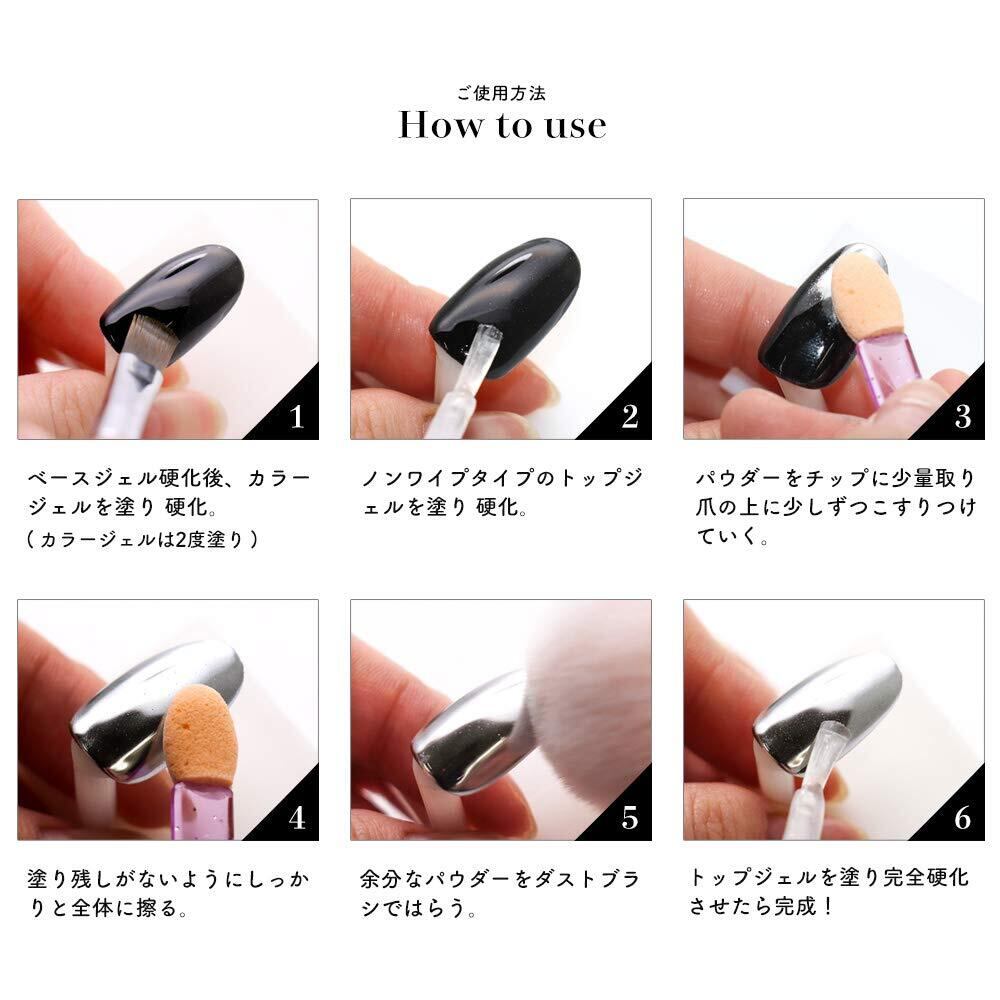 ご使用方法
How to use

1

ベースジェル硬化後、カラージェルを塗り 硬化。
（カラージェルは2度塗り）

2

ノンワイプタイプのトップジェルを塗り 硬化。

3

パウダーをチップに少量取り爪の上に少しずつこすりつけていく。

4

塗り残しがないようにしっかりと全体に擦る。

5

余分なパウダーをダストブラシではらう。

6

トップジェルを塗り完全硬化させたら完成！