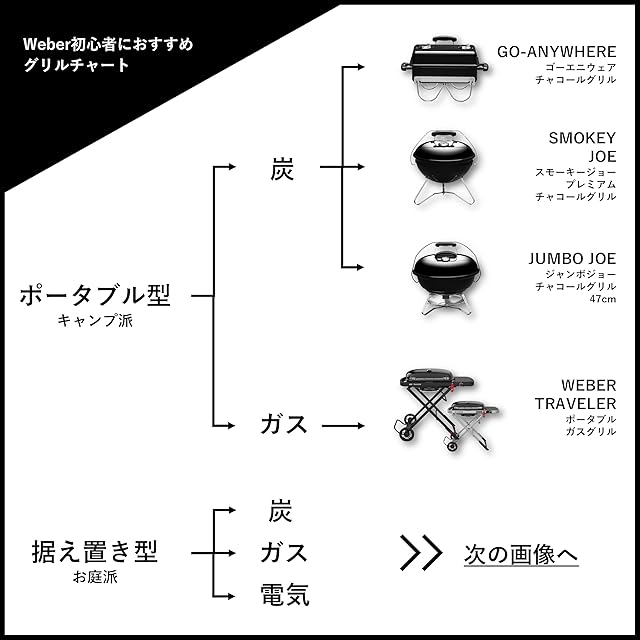 Weber初心者におすすめ
グリルチャート

ポータブル型
キャンプ派

炭

GO-ANYWHERE
ゴーエニウェア
チャコールグリル

SMOKEY JOE
スモーキージョー
プレミアム
チャコールグリル

JUMBO JOE
ジャンボジョー
チャコールグリル
47cm

ガス

WEBER TRAVELER
ポータブル
ガスグリル

据え置き型
お庭派

炭
ガス
電気

次の画像へ