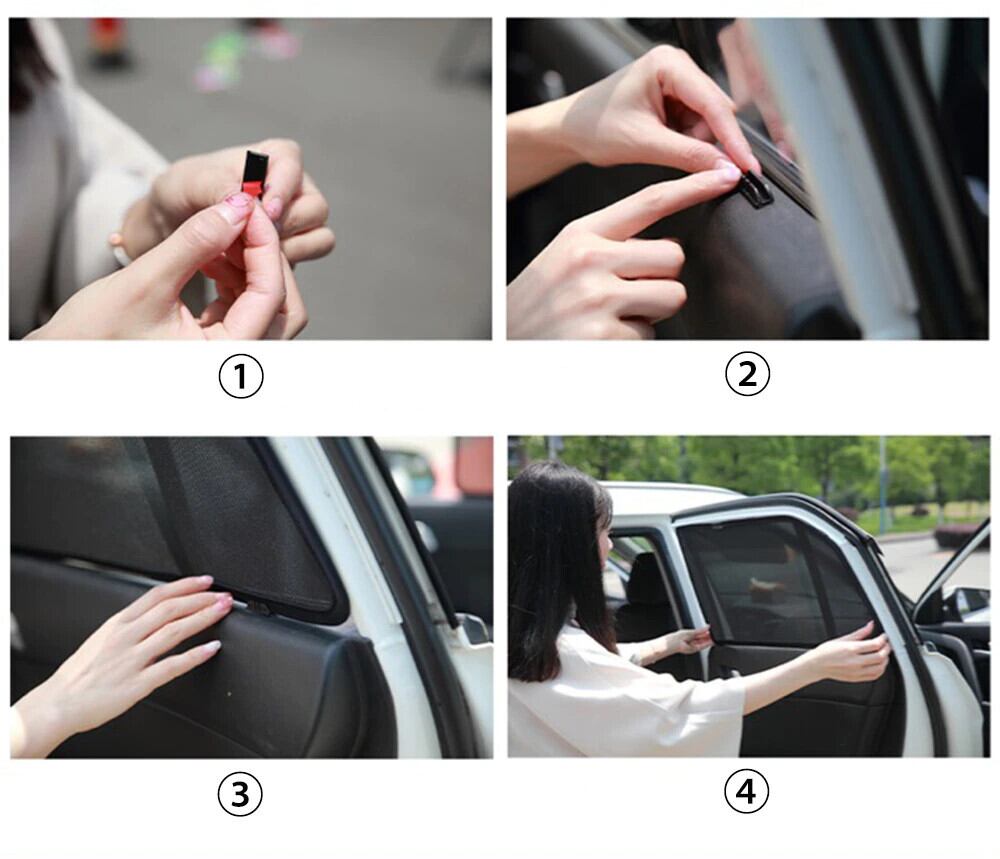 ①

②

③

④