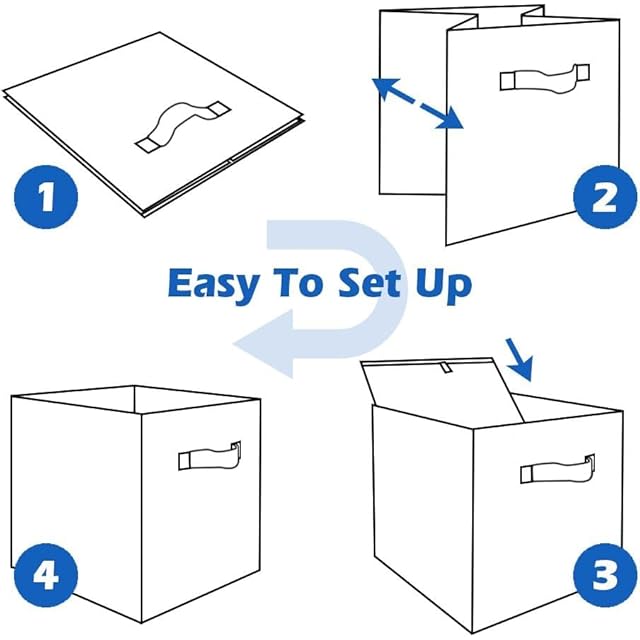 1

2

Easy To Set Up

4

3