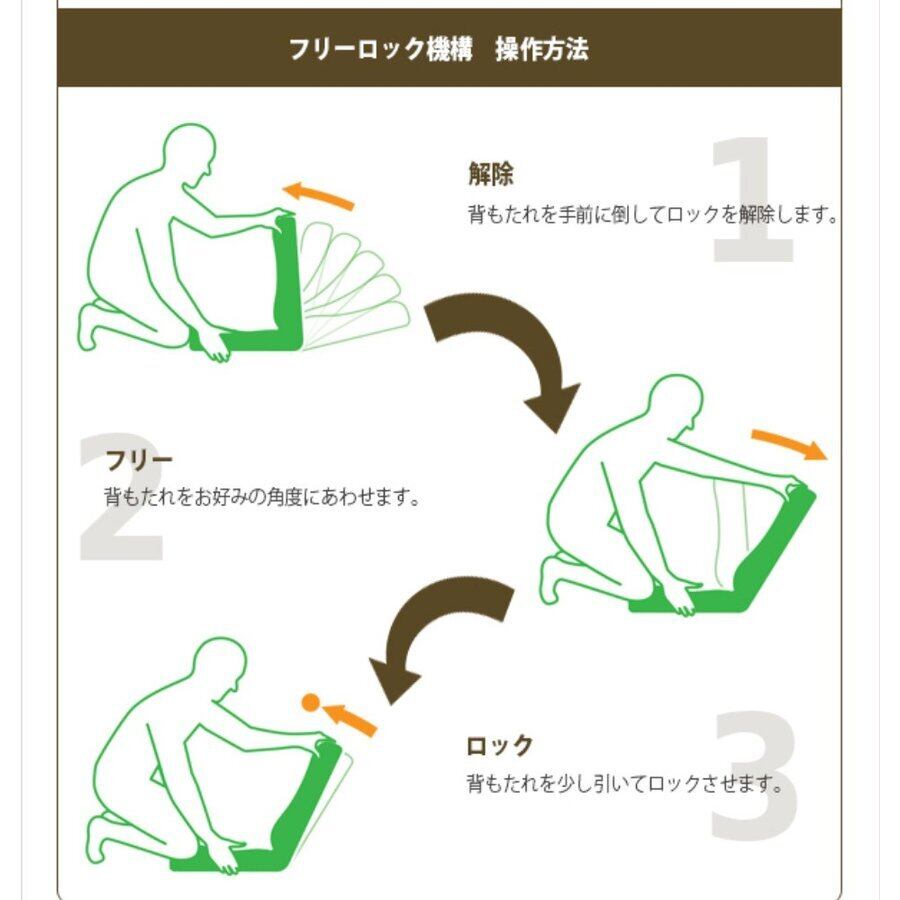 フリーロック機構　操作方法

1
解除
背もたれを手前に倒してロックを解除します。

2
フリー
背もたれをお好みの角度にあわせます。

3
ロック
背もたれを少し引いてロックさせます。