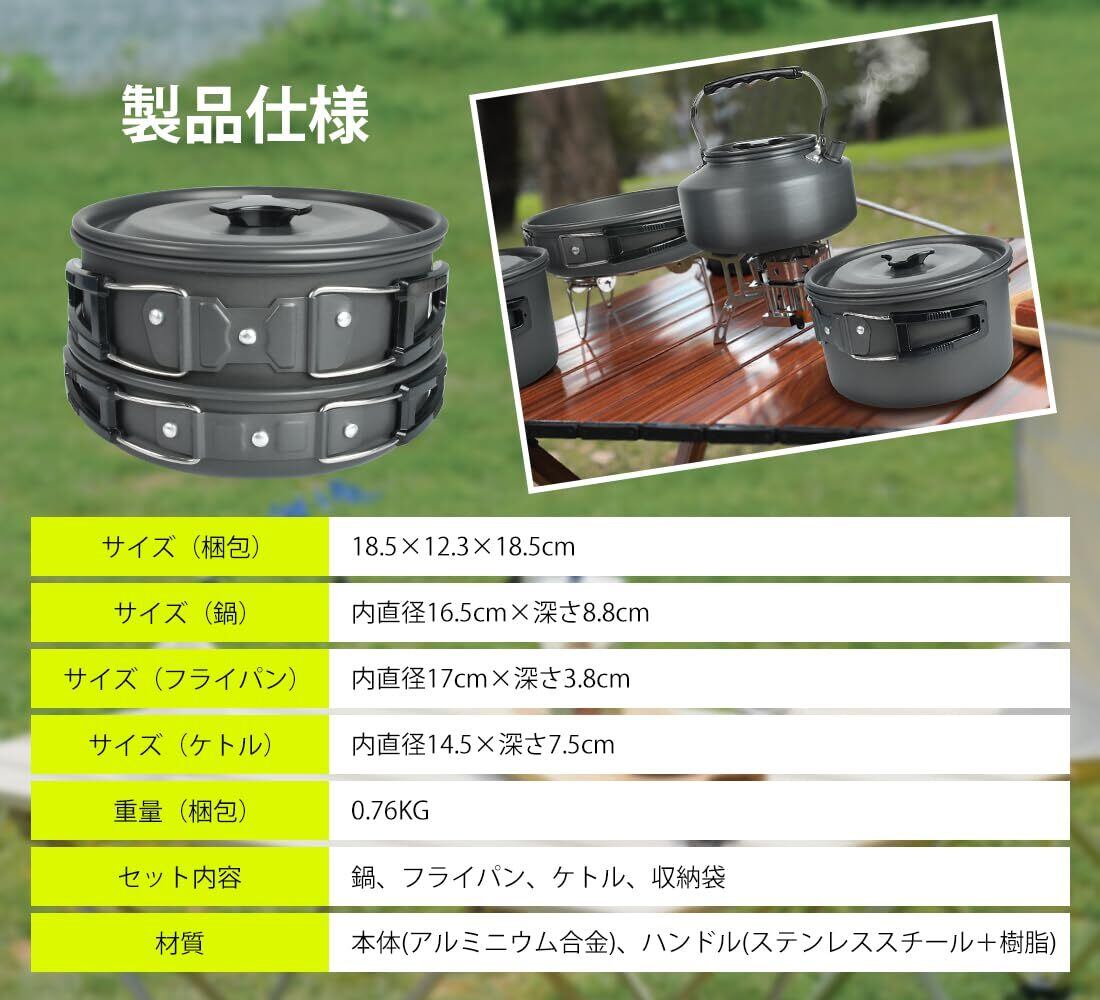 製品仕様

| サイズ（梱包） | 18.5×12.3×18.5cm |
|---|---|
| サイズ（鍋） | 内直径16.5cm×深さ8.8cm |
| サイズ（フライパン） | 内直径17cm×深さ3.8cm |
| サイズ（ケトル） | 内直径14.5×深さ7.5cm |
| 重量（梱包） | 0.76KG |
| セット内容 | 鍋、フライパン、ケトル、収納袋 |
| 材質 | 本体(アルミニウム合金)、ハンドル(ステンレススチール＋樹脂) |