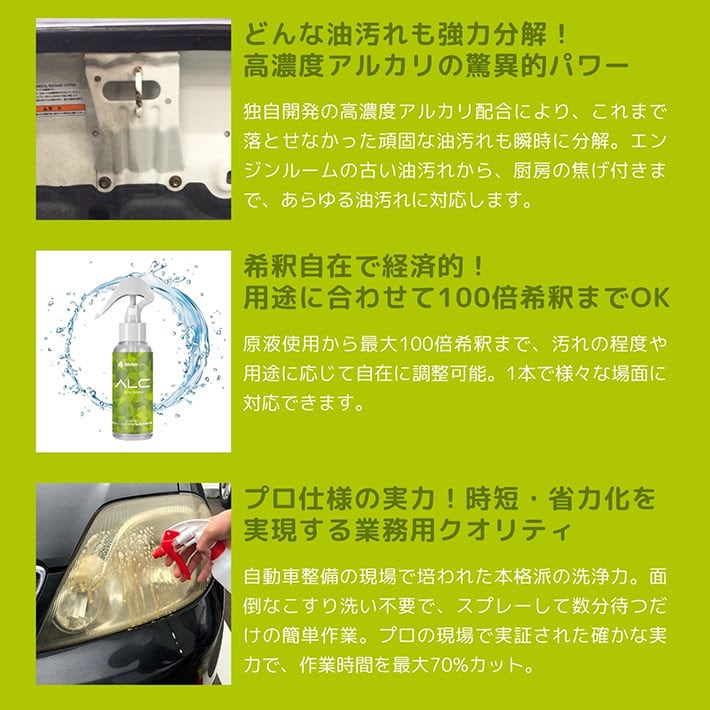 どんな油汚れも強力分解！
高濃度アルカリの驚異的パワー

独自開発の高濃度アルカリ配合により、これまで落とせなかった頑固な油汚れも瞬時に分解。エンジンルームの古い油汚れから、厨房の焦げ付きまで、あらゆる油汚れに対応します。

ALC

希釈自在で経済的！
用途に合わせて100倍希釈までOK

原液使用から最大100倍希釈まで、汚れの程度や用途に応じて自在に調整可能。1本で様々な場面に対応できます。

プロ仕様の実力！時短・省力化を実現する業務用クオリティ

自動車整備の現場で培われた本格派の洗浄力。面倒なこすり洗い不要で、スプレーして数分待つだけの簡単作業。プロの現場で実証された確かな実力で、作業時間を最大70%カット。