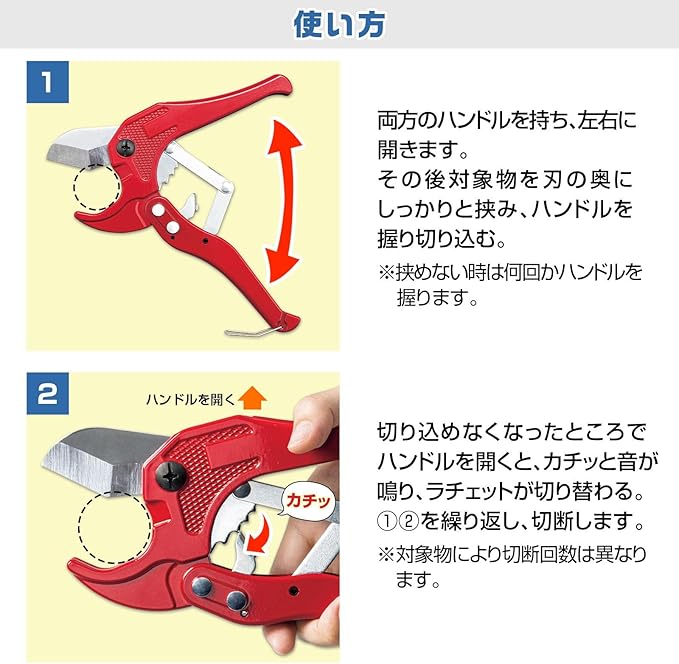 使い方

1

両方のハンドルを持ち、左右に開きます。
その後対象物を刃の奥にしっかりと挟み、ハンドルを握り切り込む。
※挟めない時は何回かハンドルを握ります。

2

ハンドルを開く

カチッ

切り込めなくなったところでハンドルを開くと、カチッと音が鳴り、ラチェットが切り替わる。
①②を繰り返し、切断します。
※対象物により切断回数は異なります。