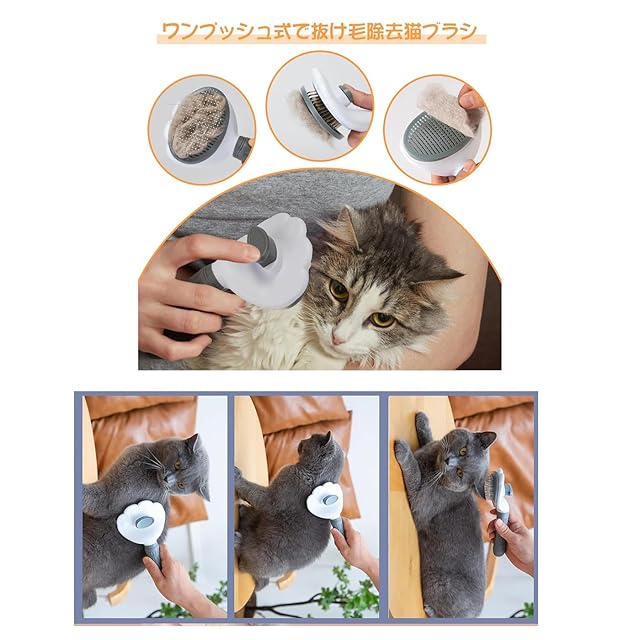 ワンプッシュ式で抜け毛除去猫ブラシ