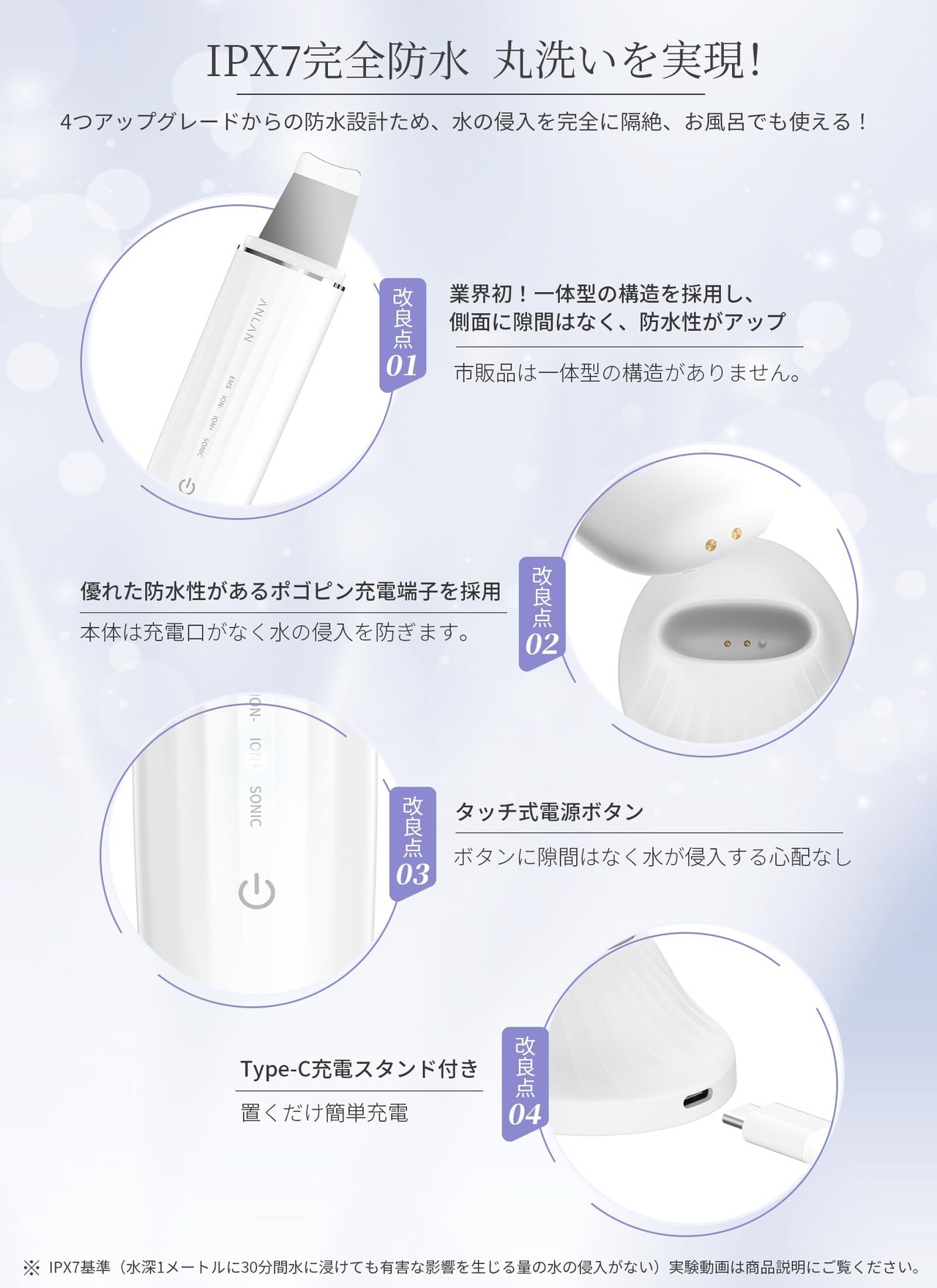 IPX7完全防水 丸洗いを実現!

4つアップグレードからの防水設計ため、水の侵入を完全に隔絶、お風呂でも使える！

ANLAN

EMS ION- ION+ SONIC

改良点 01

業界初！一体型の構造を採用し、側面に隙間はなく、防水性がアップ

市販品は一体型の構造がありません。

優れた防水性があるポゴピン充電端子を採用

本体は充電口がなく水の侵入を防ぎます。

改良点 02

ION- ION+ SONIC

改良点 03

タッチ式電源ボタン

ボタンに隙間はなく水が侵入する心配なし

Type-C充電スタンド付き

置くだけ簡単充電

改良点 04

※ IPX7基準（水深1メートルに30分間水に浸けても有害な影響を生じる量の水の侵入がない）実験動画は商品説明にご覧ください。