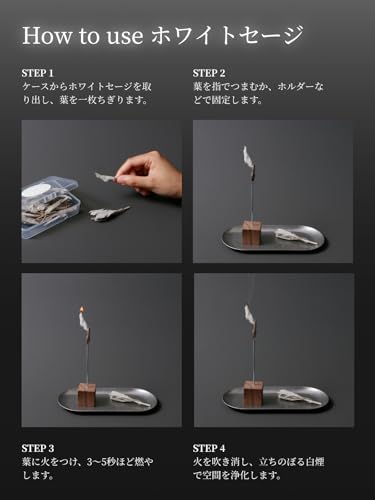 How to use ホワイトセージ

STEP 1
ケースからホワイトセージを取り出し、葉を一枚ちぎります。

STEP 2
葉を指でつまむか、ホルダーなどで固定します。

STEP 3
葉に火をつけ、3〜5秒ほど燃やします。

STEP 4
火を吹き消し、立ちのぼる白煙で空間を浄化します。