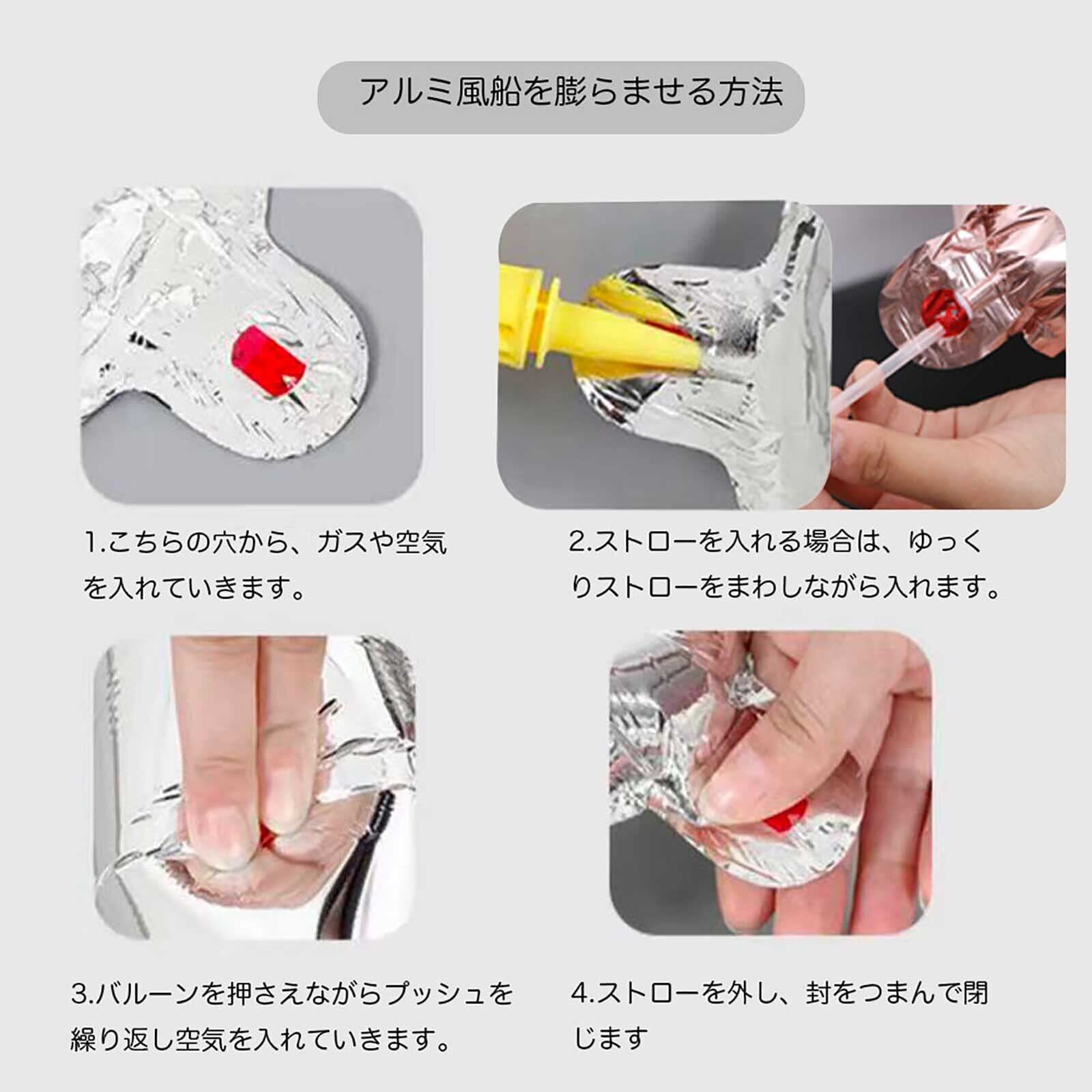 アルミ風船を膨らませる方法

1.こちらの穴から、ガスや空気を入れていきます。

2.ストローを入れる場合は、ゆっくりストローをまわしながら入れます。

3.バルーンを押さえながらプッシュを繰り返し空気を入れていきます。

4.ストローを外し、封をつまんで閉じます