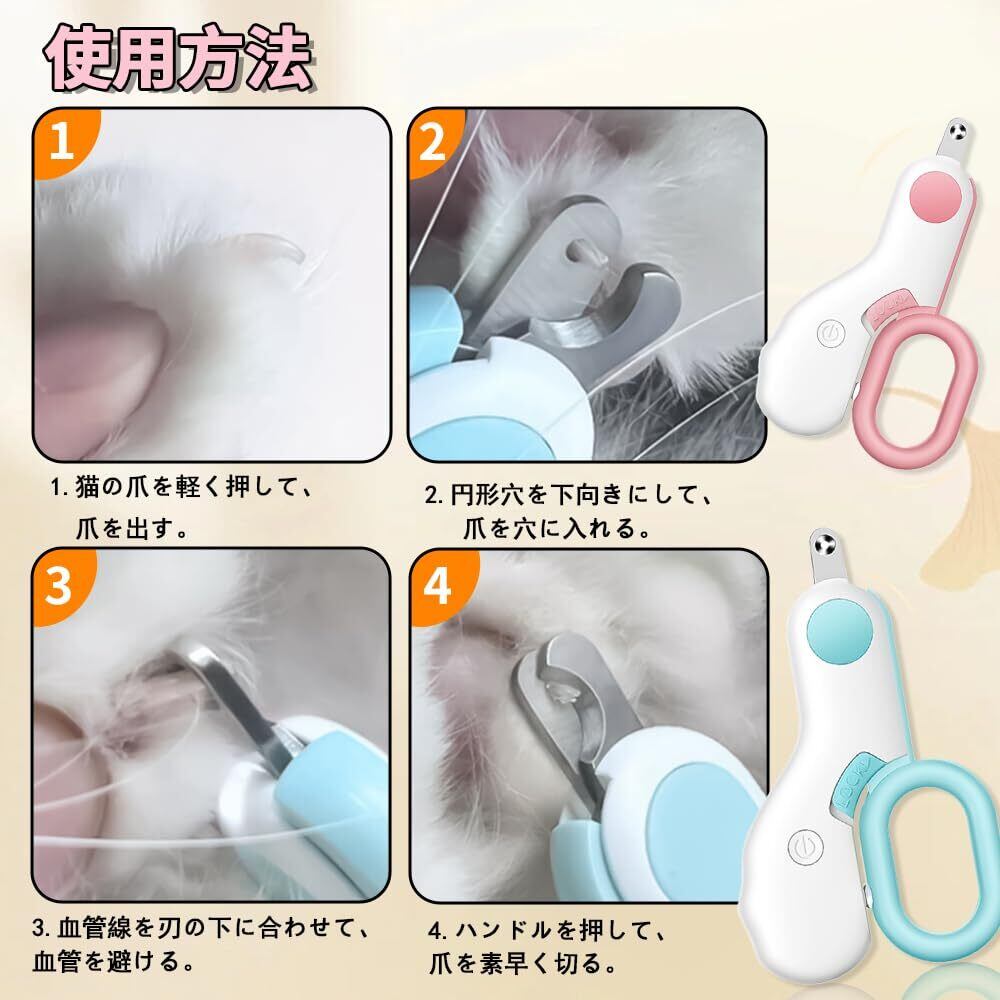 使用方法

1

2

1. 猫の爪を軽く押して、爪を出す。

2. 円形穴を下向きにして、爪を穴に入れる。

3

4

3. 血管線を刃の下に合わせて、血管を避ける。

4. ハンドルを押して、爪を素早く切る。

LOCK

LOCK