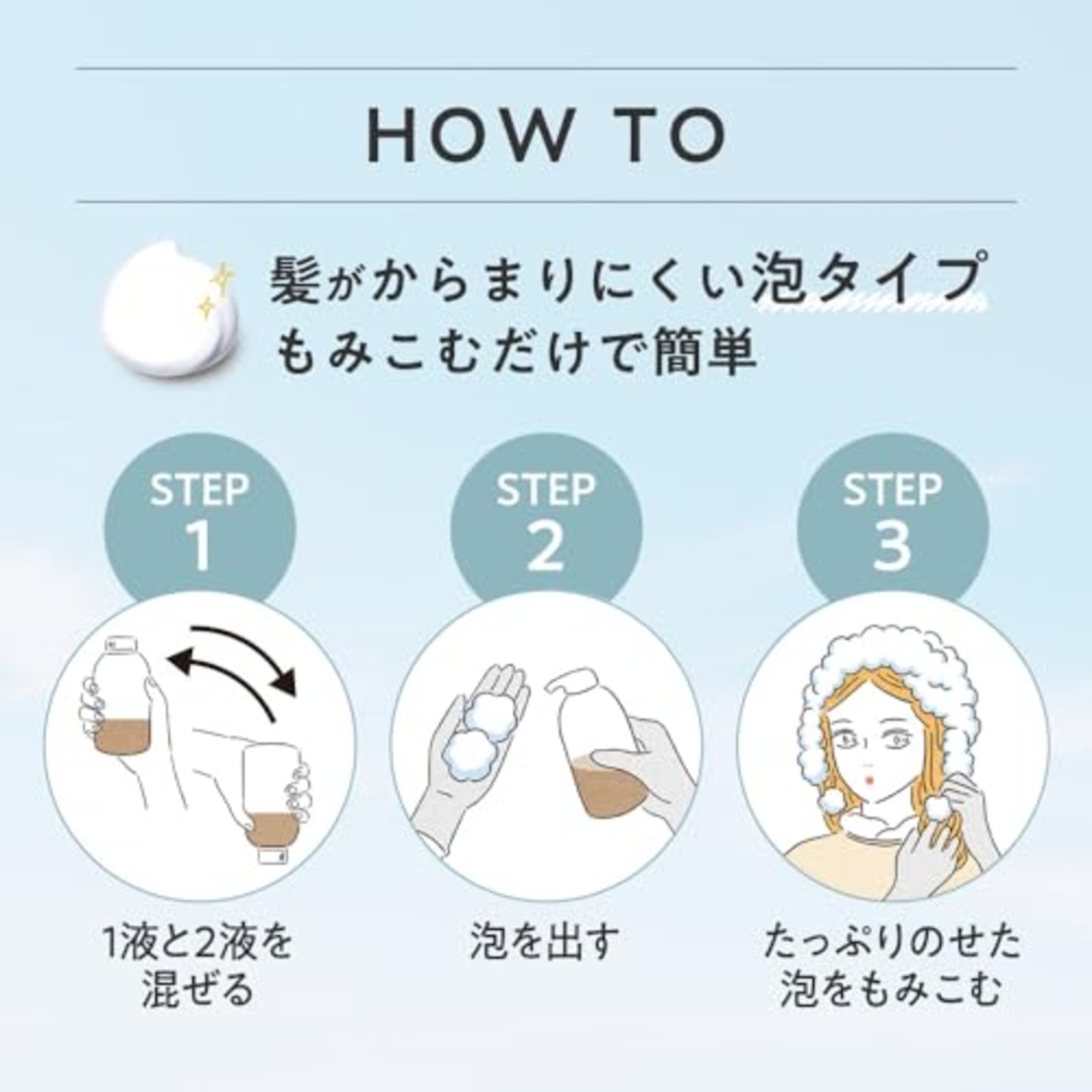 HOW TO

髪がからまりにくい泡タイプ
もみこむだけで簡単

STEP 1

1液と2液を混ぜる

STEP 2

泡を出す

STEP 3

たっぷりのせた泡をもみこむ