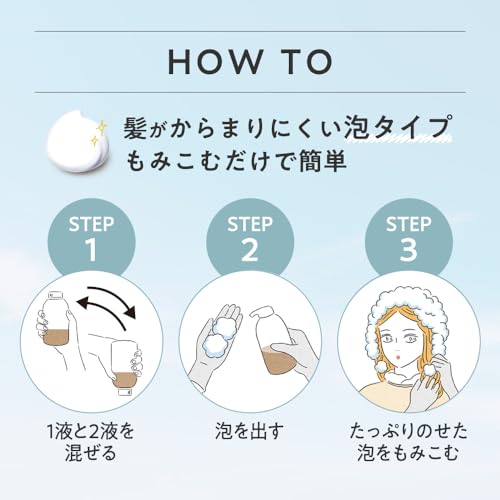 HOW TO

髪がからまりにくい泡タイプ
もみこむだけで簡単

STEP 1

1液と2液を混ぜる

STEP 2

泡を出す

STEP 3

たっぷりのせた泡をもみこむ