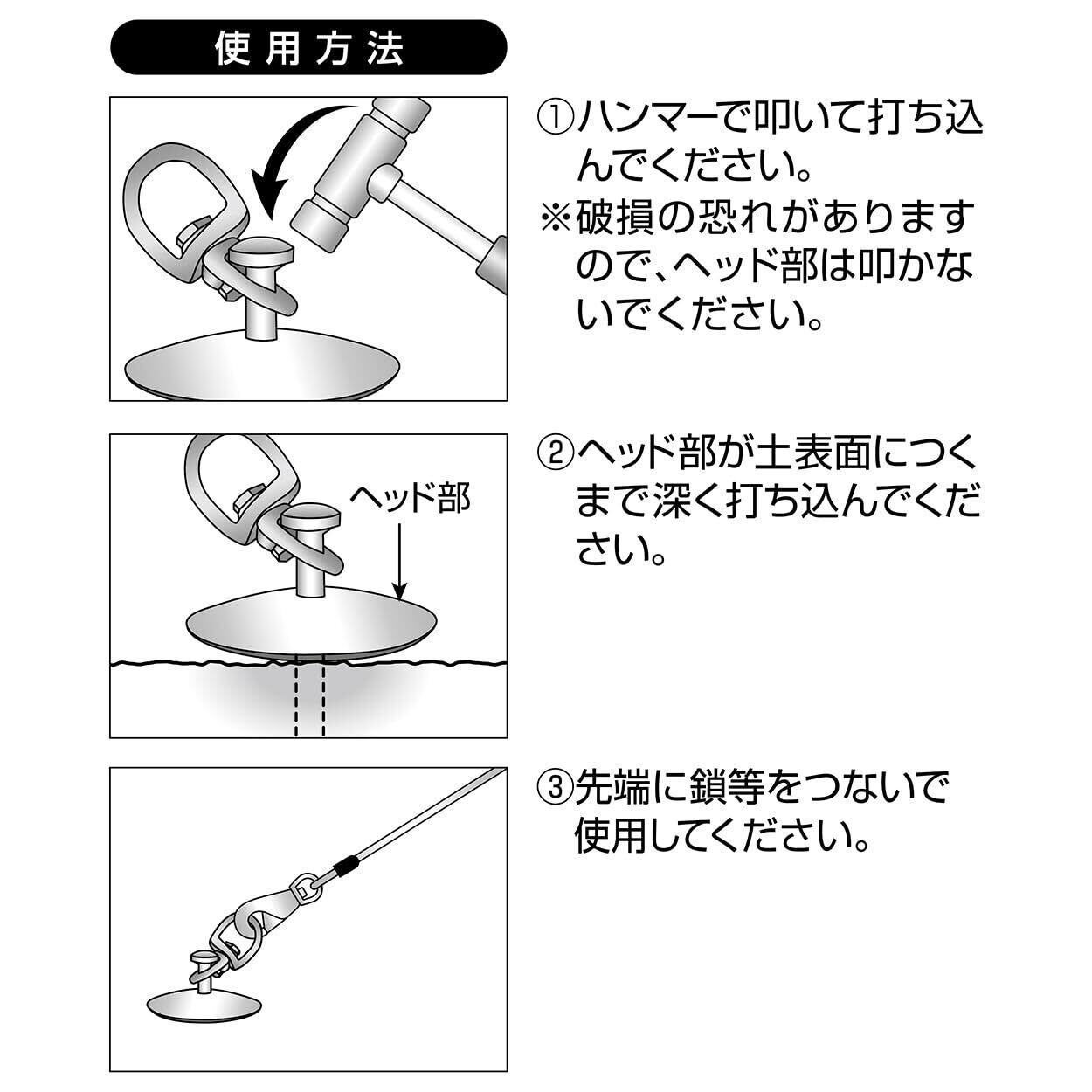 使用方法

①ハンマーで叩いて打ち込んでください。
※破損の恐れがありますので、ヘッド部は叩かないでください。

ヘッド部

②ヘッド部が土表面につくまで深く打ち込んでください。

③先端に鎖等をつないで使用してください。