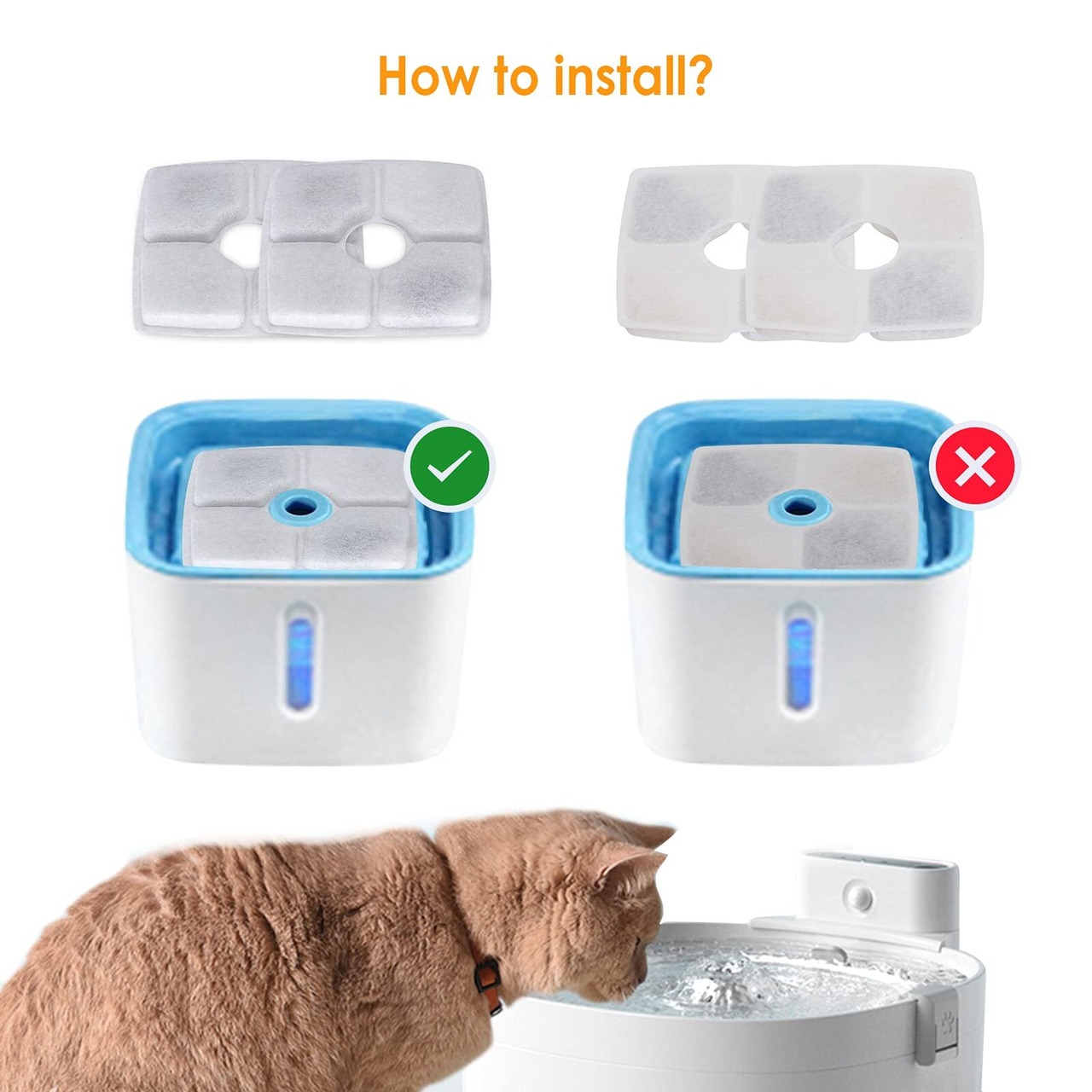 How to install?